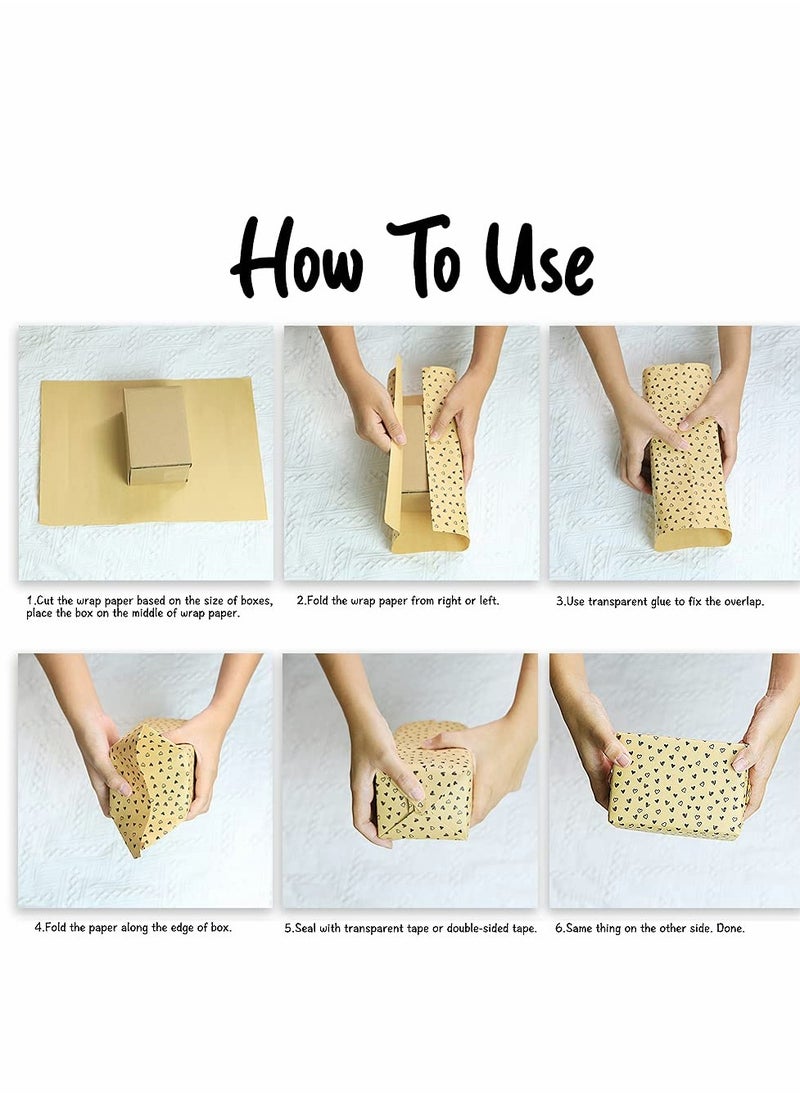 How To Use

1.Cut the wrap paper based on the size of boxes, place the box on the middle of wrap paper.

2.Fold the wrap paper from right or left.

3.Use transparent glue to fix the overlap.

4.Fold the paper along the edge of box.

5.Seal with transparent tape or double-sided tape.

6.Same thing on the other side. Done.