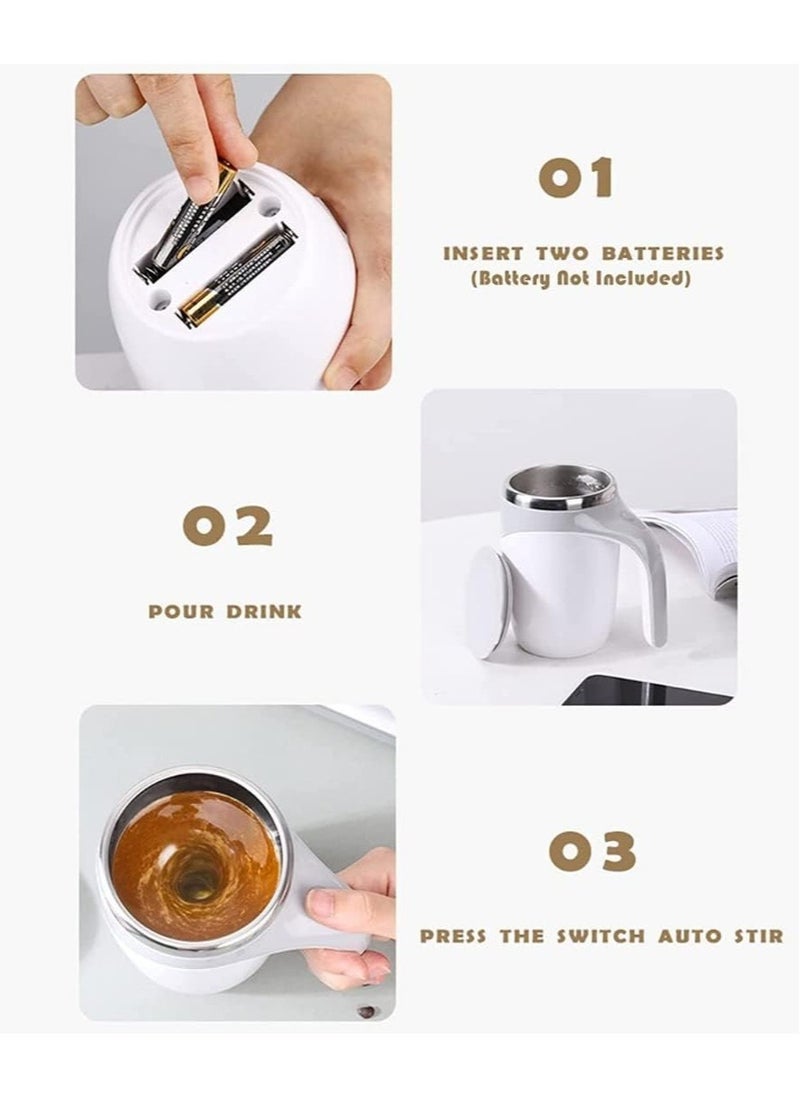 01

INSERT TWO BATTERIES
(Battery Not Included)

02

POUR DRINK

03

PRESS THE SWITCH AUTO STIR