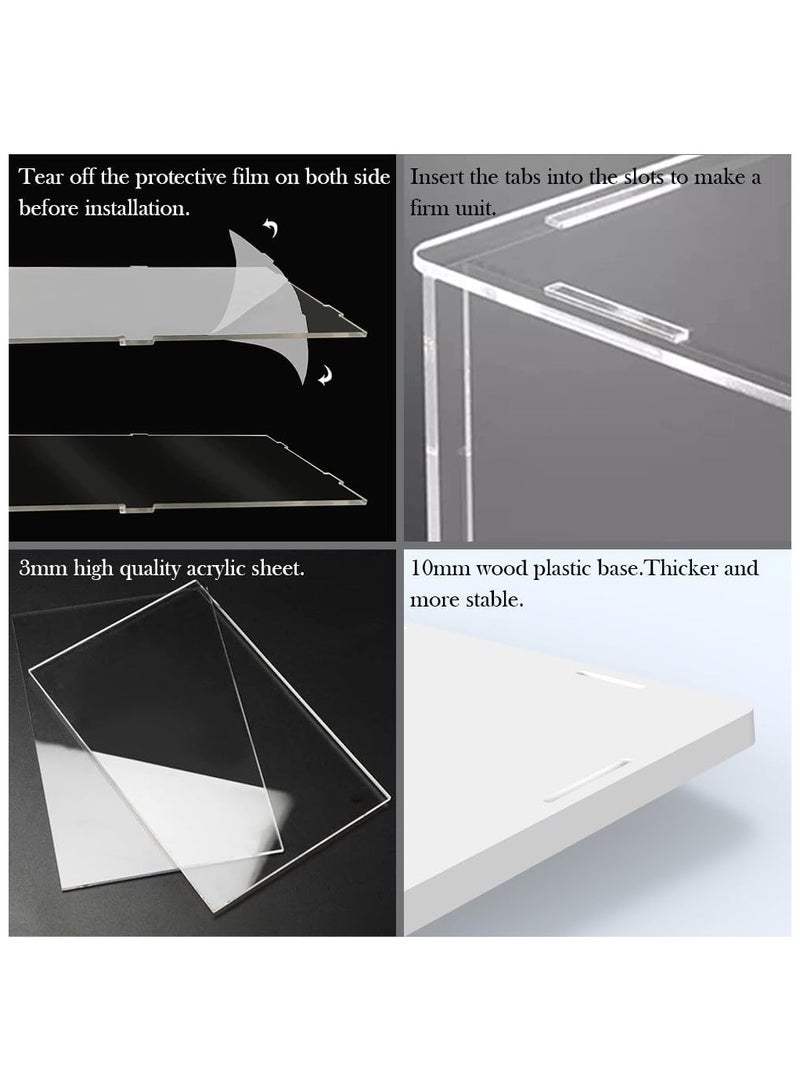 Tear off the protective film on both side before installation.

Insert the tabs into the slots to make a firm unit.

3mm high quality acrylic sheet.

10mm wood plastic base.Thicker and more stable.