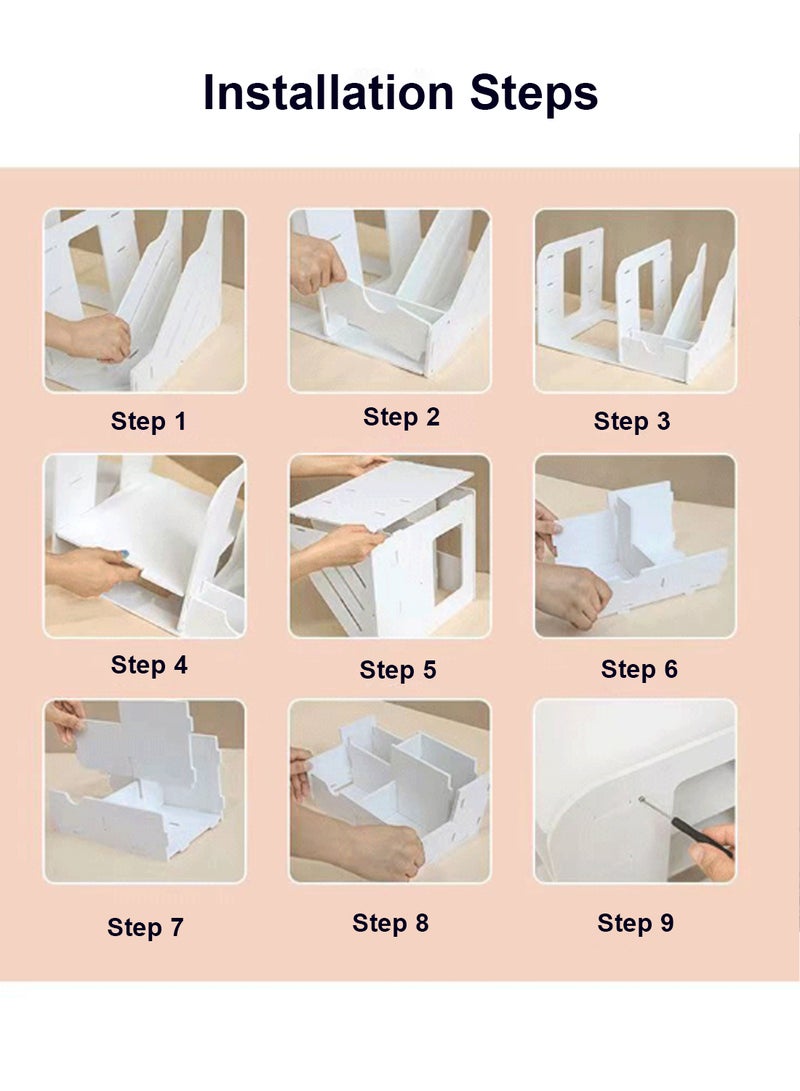 Installation Steps

Step 1

Step 2

Step 3

Step 4

Step 5

Step 6

Step 7

Step 8

Step 9