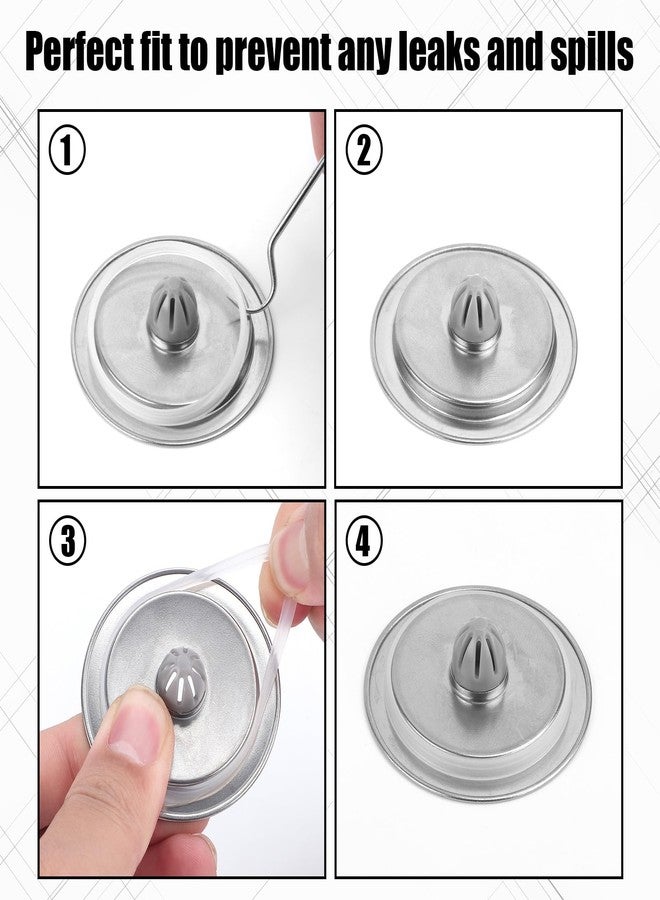 Perfect fit to prevent any leaks and spills

①

②

③

④