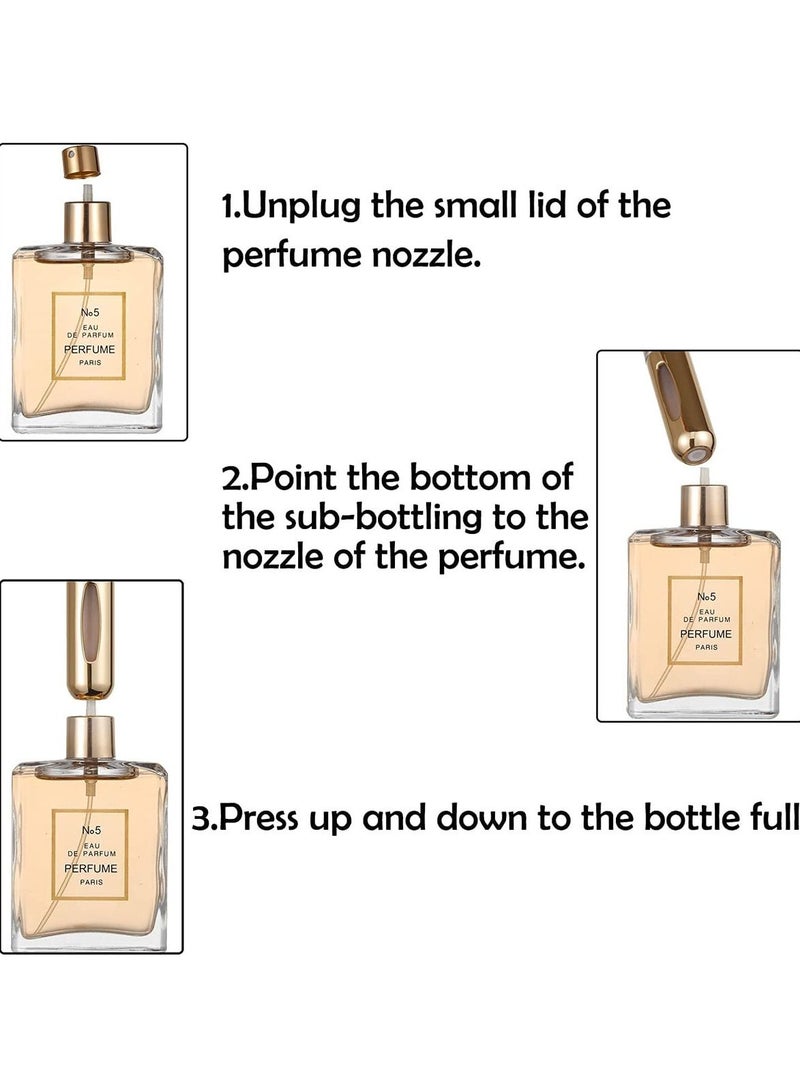 №5
EAU
DE PARFUM
PERFUME
PARIS

1.Unplug the small lid of the perfume nozzle.

2.Point the bottom of the sub-bottling to the nozzle of the perfume.

№5
EAU
DE PARFUM
PERFUME
PARIS

№5
EAU
DE PARFUM
PERFUME
PARIS

3.Press up and down to the bottle full