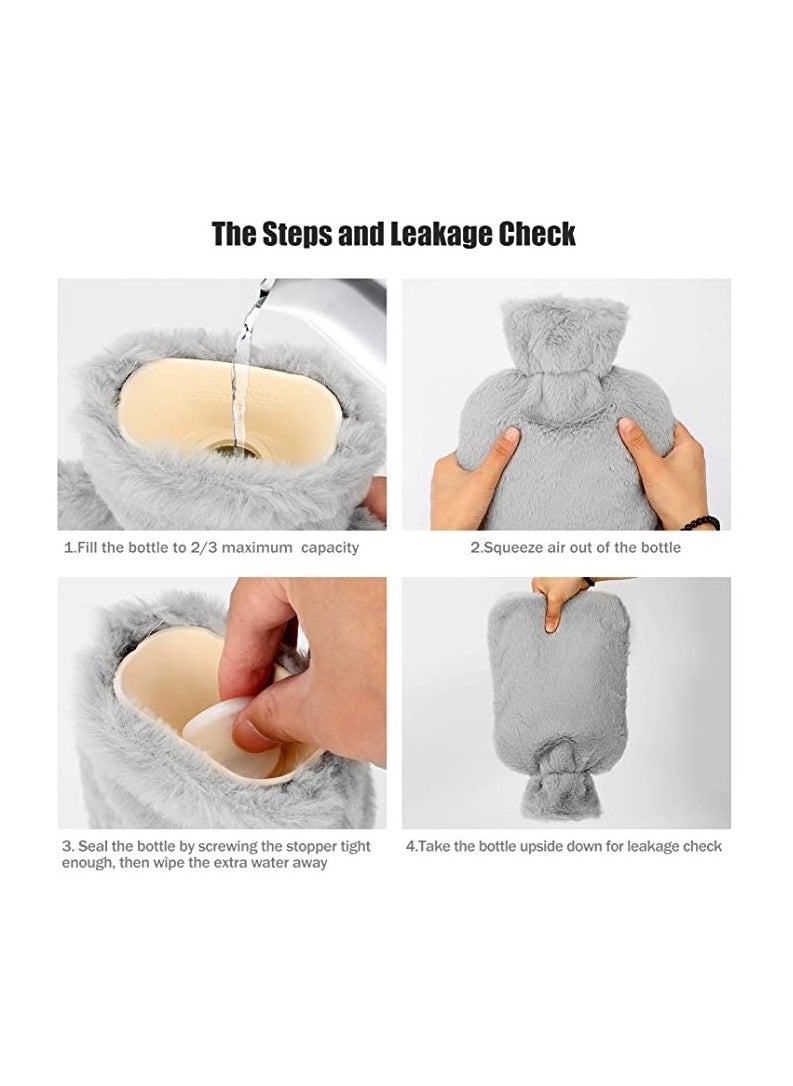 The Steps and Leakage Check

1.Fill the bottle to 2/3 maximum capacity

2.Squeeze air out of the bottle

3. Seal the bottle by screwing the stopper tight enough, then wipe the extra water away

4.Take the bottle upside down for leakage check