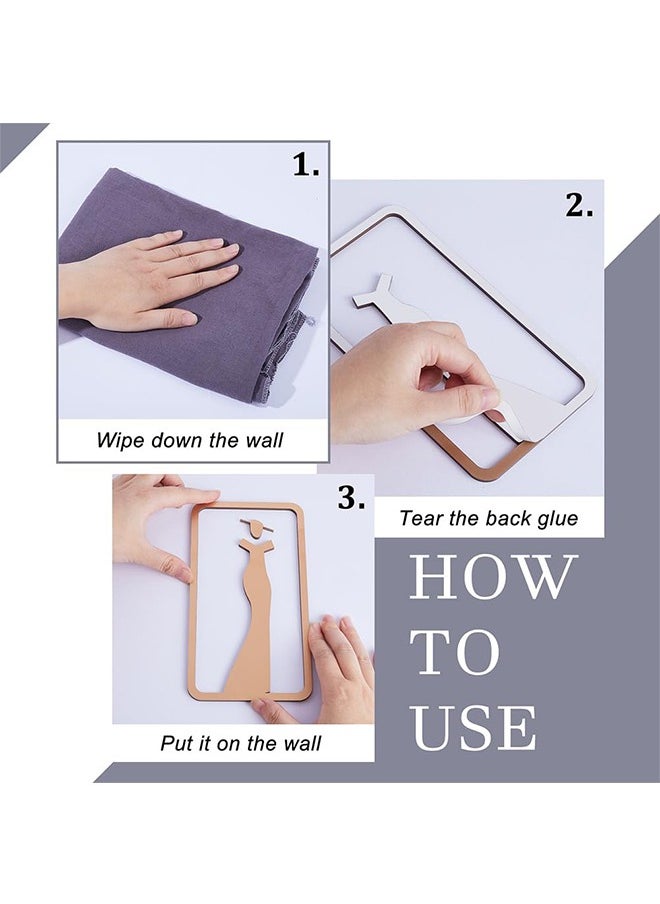 1.

Wipe down the wall

2.

Tear the back glue

3.

Put it on the wall

HOW TO USE