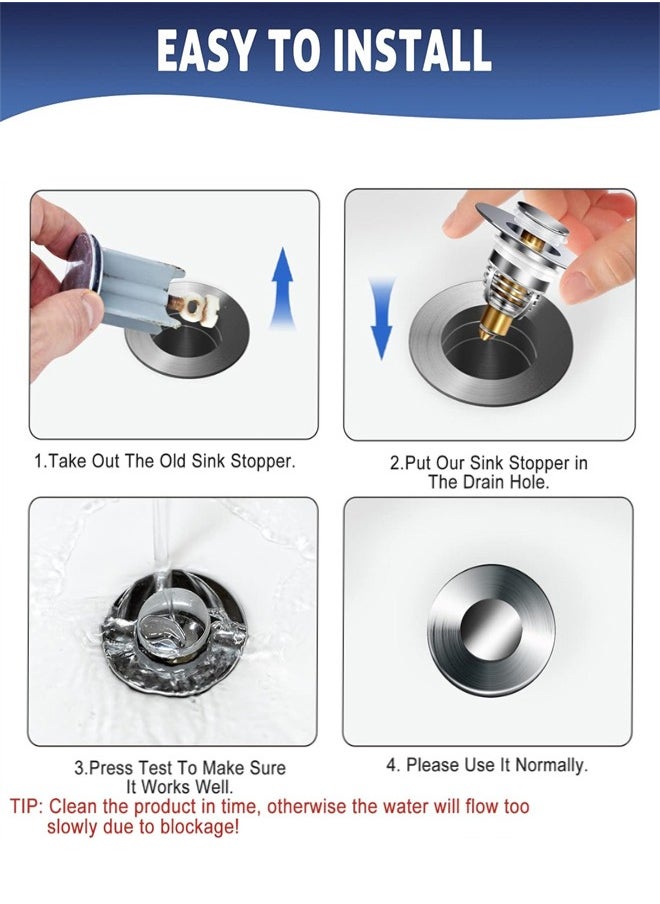 EASY TO INSTALL

1.Take Out The Old Sink Stopper.

2.Put Our Sink Stopper in The Drain Hole.

3.Press Test To Make Sure It Works Well.

4. Please Use It Normally.

TIP: Clean the product in time, otherwise the water will flow too slowly due to blockage!