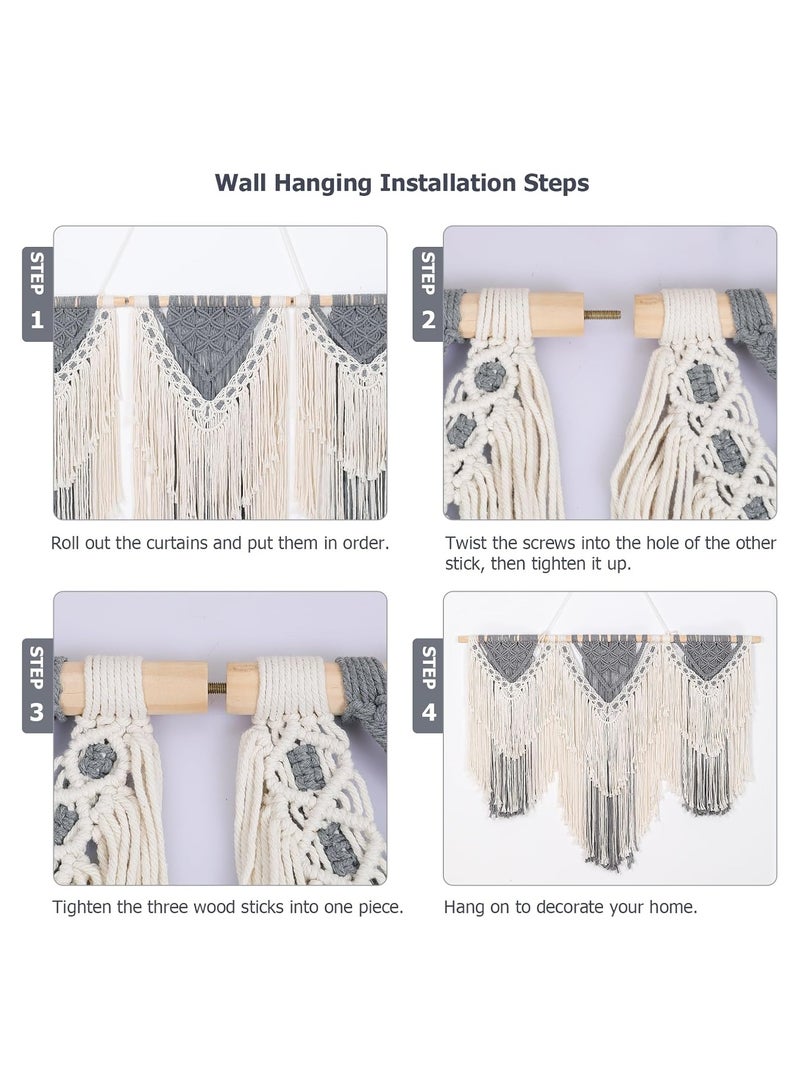 Wall Hanging Installation Steps

STEP 1

Roll out the curtains and put them in order.

STEP 2

Twist the screws into the hole of the other stick, then tighten it up.

STEP 3

Tighten the three wood sticks into one piece.

STEP 4

Hang on to decorate your home.