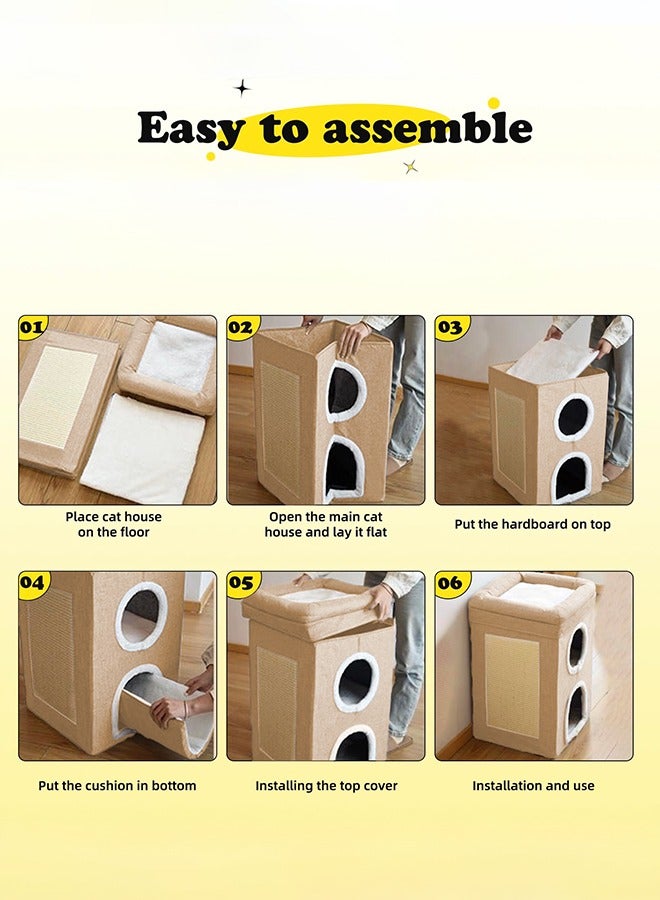 Easy to assemble

01

Place cat house on the floor

02

Open the main cat house and lay it flat

03

Put the hardboard on top

04

Put the cushion in bottom

05

Installing the top cover

06

Installation and use