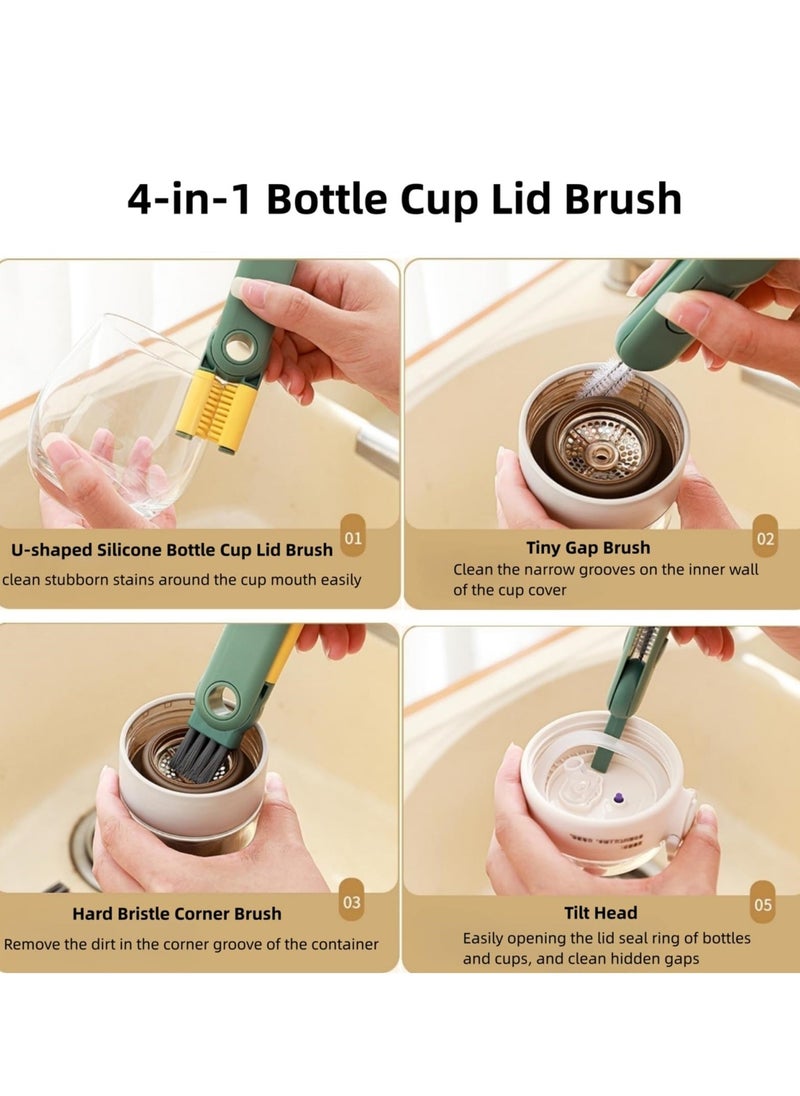 4-in-1 Bottle Cup Lid Brush

01
U-shaped Silicone Bottle Cup Lid Brush
clean stubborn stains around the cup mouth easily

02
Tiny Gap Brush
Clean the narrow grooves on the inner wall of the cup cover

03
Hard Bristle Corner Brush
Remove the dirt in the corner groove of the container

05
Tilt Head
Easily opening the lid seal ring of bottles and cups, and clean hidden gaps