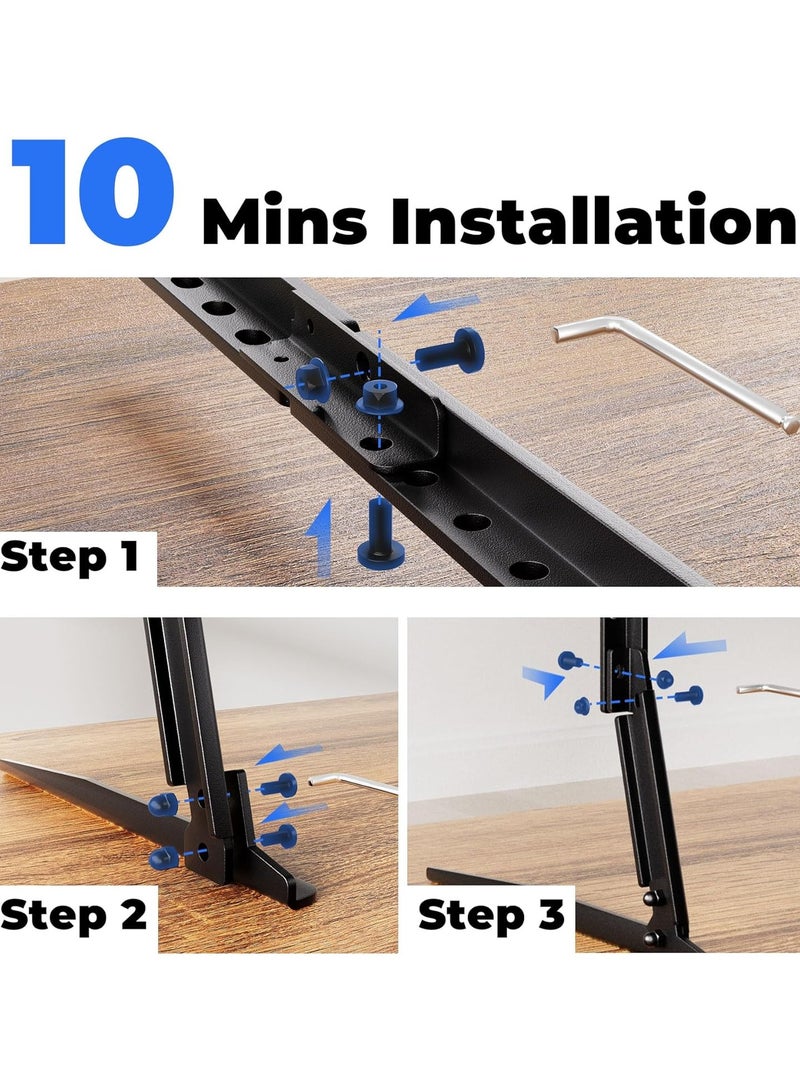 10 Mins Installation

Step 1

Step 2

Step 3