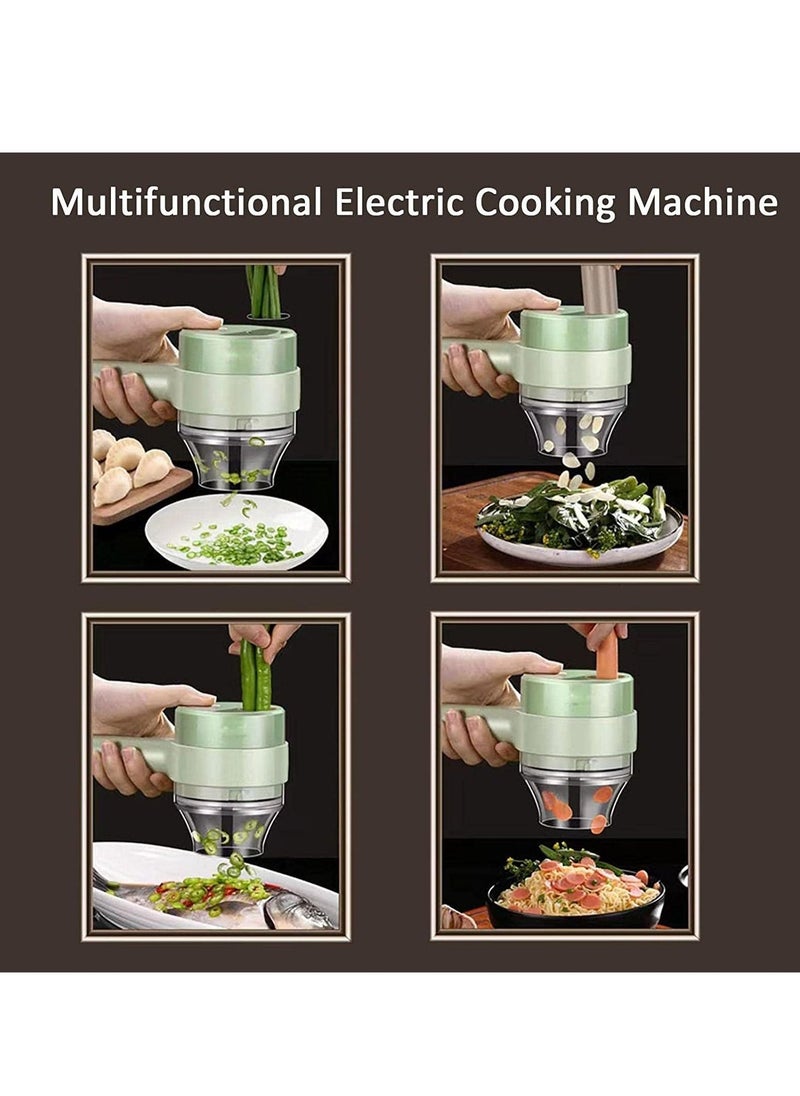 Multifunctional Electric Cooking Machine