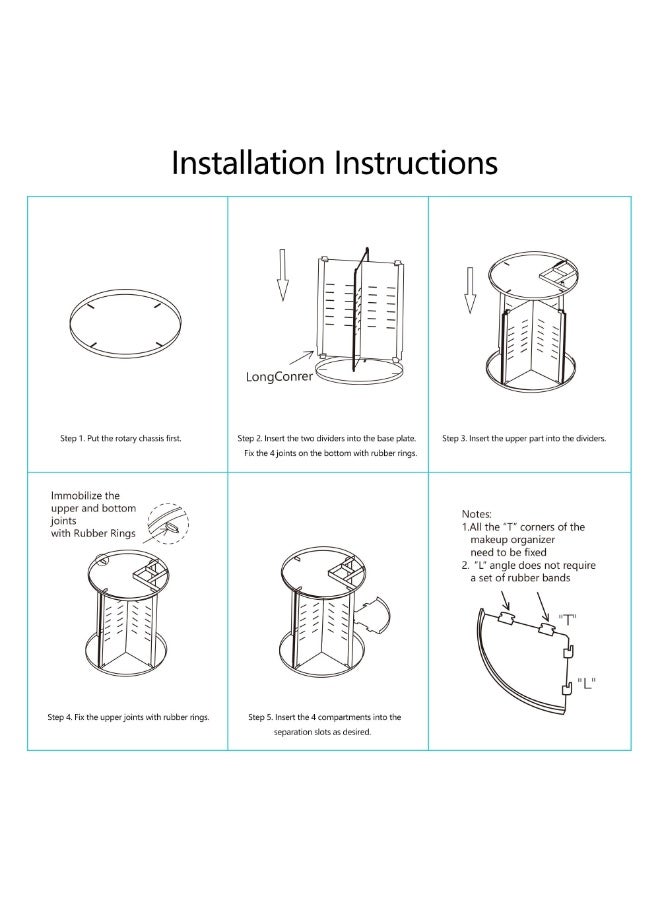 Installation Instructions

Step 1. Put the rotary chassis first.

LongConrer

Step 2. Insert the two dividers into the base plate. Fix the 4 joints on the bottom with rubber rings.

Step 3. Insert the upper part into the dividers.

Immobilize the upper and bottom joints with Rubber Rings

Step 4. Fix the upper joints with rubber rings.

Step 5. Insert the 4 compartments into the separation slots as desired.

Notes:
1.All the "T" corners of the makeup organizer need to be fixed
2. "L" angle does not require a set of rubber bands

"T"

"L"