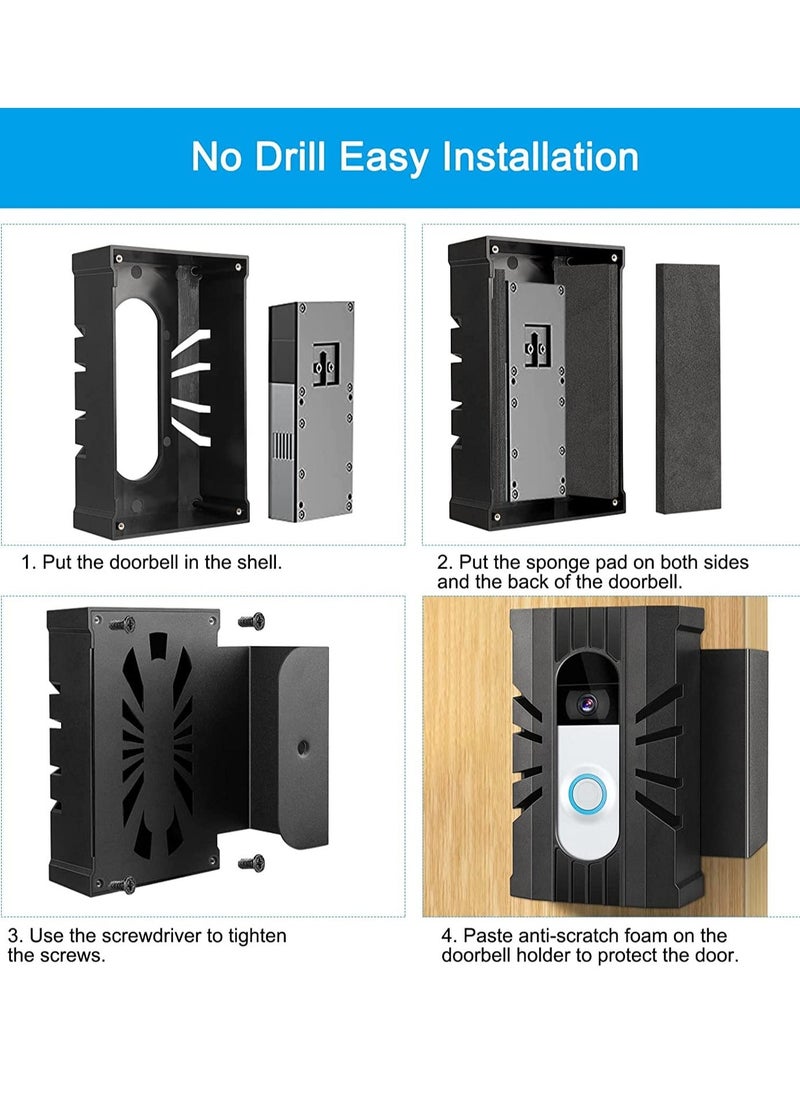 No Drill Easy Installation

1. Put the doorbell in the shell.

2. Put the sponge pad on both sides and the back of the doorbell.

3. Use the screwdriver to tighten the screws.

4. Paste anti-scratch foam on the doorbell holder to protect the door.