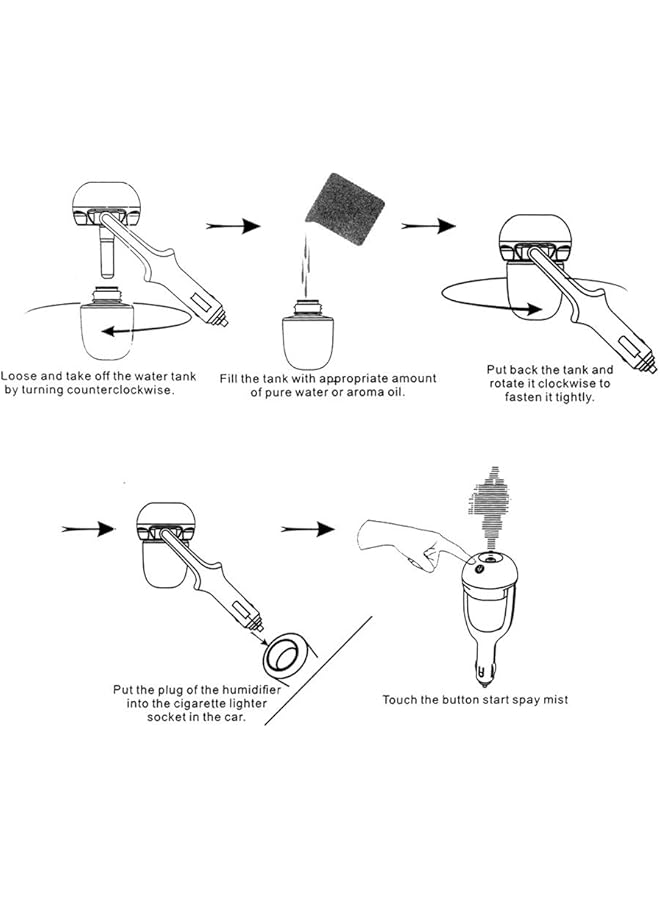 Loose and take off the water tank by turning counterclockwise.

Fill the tank with appropriate amount of pure water or aroma oil.

Put back the tank and rotate it clockwise to fasten it tightly.

Put the plug of the humidifier into the cigarette lighter socket in the car.

Touch the button start spay mist