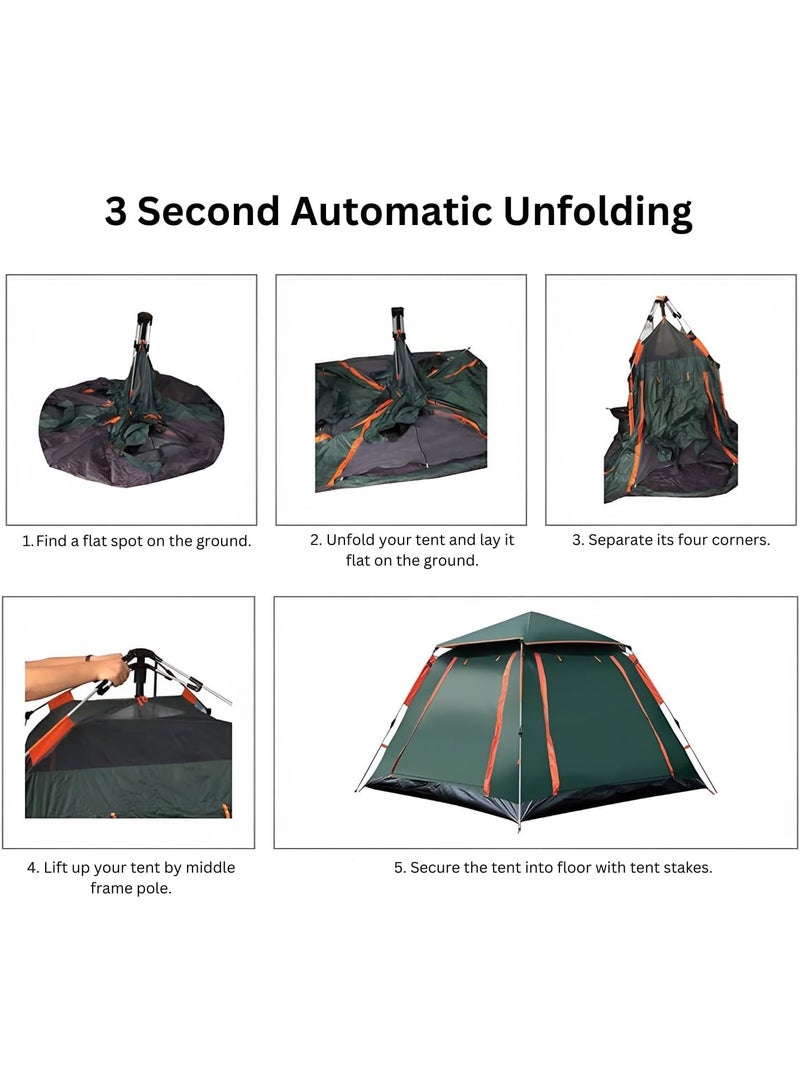 3 Second Automatic Unfolding

1. Find a flat spot on the ground.

2. Unfold your tent and lay it flat on the ground.

3. Separate its four corners.

4. Lift up your tent by middle frame pole.

5. Secure the tent into floor with tent stakes.