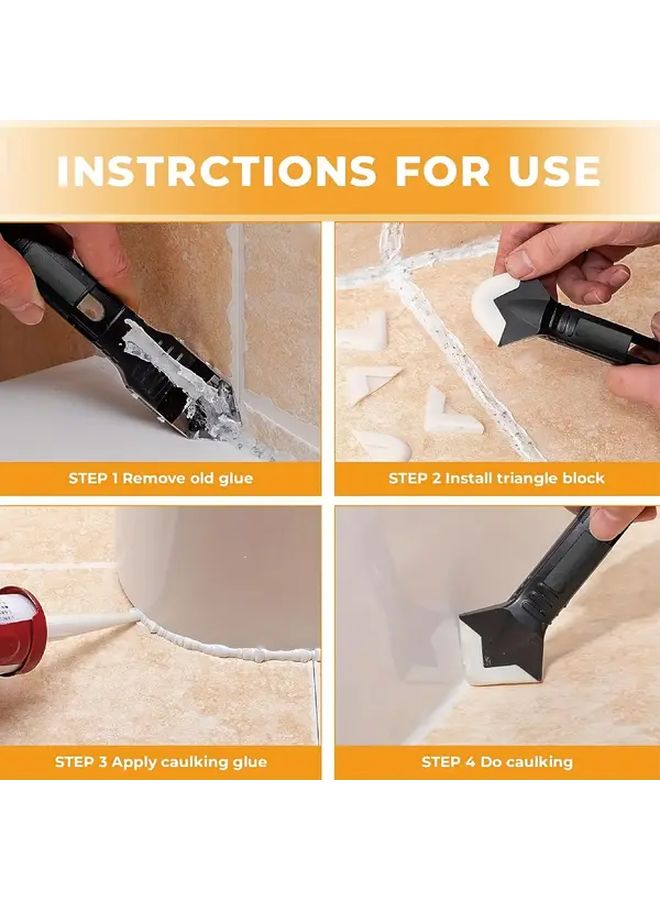 INSTRCTIONS FOR USE

STEP 1 Remove old glue

STEP 2 Install triangle block

STEP 3 Apply caulking glue

STEP 4 Do caulking