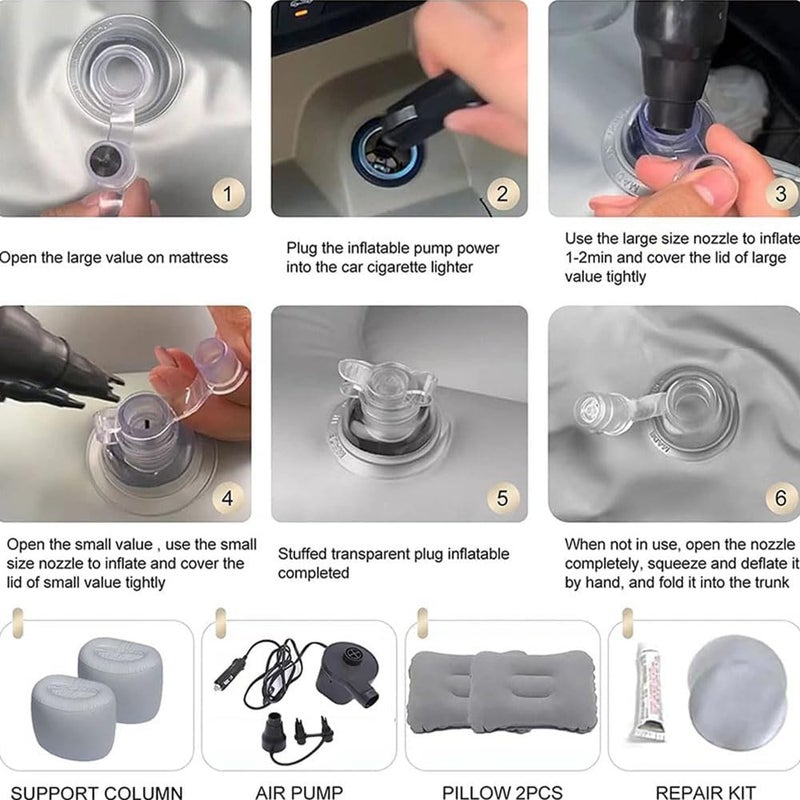 1

Open the large value on mattress

2

Plug the inflatable pump power into the car cigarette lighter

3

Use the large size nozzle to inflate 1-2min and cover the lid of large value tightly

4

Open the small value , use the small size nozzle to inflate and cover the lid of small value tightly

5

Stuffed transparent plug inflatable completed

6

When not in use, open the nozzle completely, squeeze and deflate it by hand, and fold it into the trunk

SUPPORT COLUMN

AIR PUMP

PILLOW 2PCS

REPAIR KIT