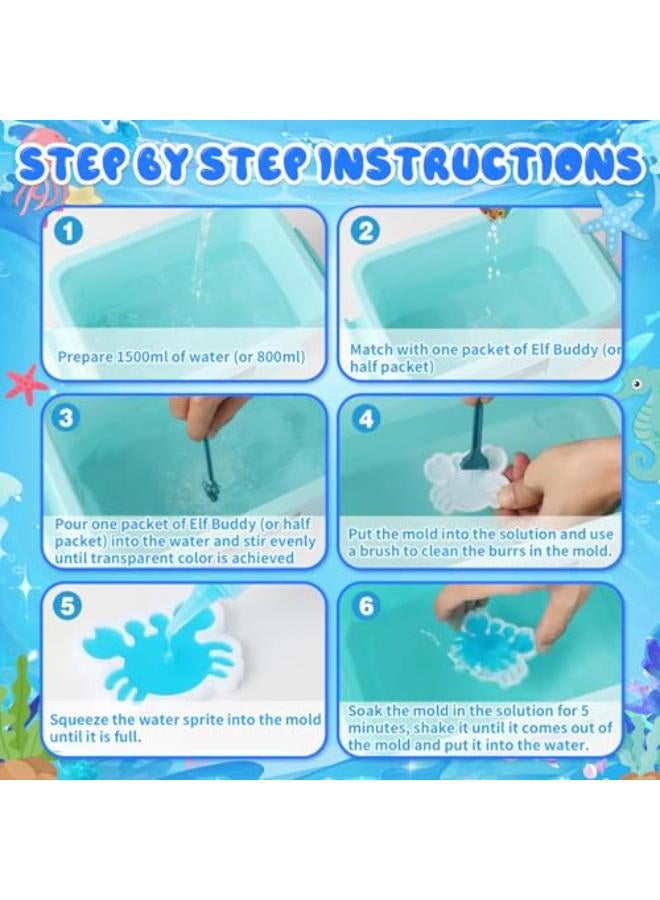 STEP BY STEP INSTRUCTIONS

1
Prepare 1500ml of water (or 800ml)

2
Match with one packet of Elf Buddy (or half packet)

3
Pour one packet of Elf Buddy (or half packet) into the water and stir evenly until transparent color is achieved

4
Put the mold into the solution and use a brush to clean the burrs in the mold.

5
Squeeze the water sprite into the mold until it is full.

6
Soak the mold in the solution for 5 minutes, shake it until it comes out of the mold and put it into the water.