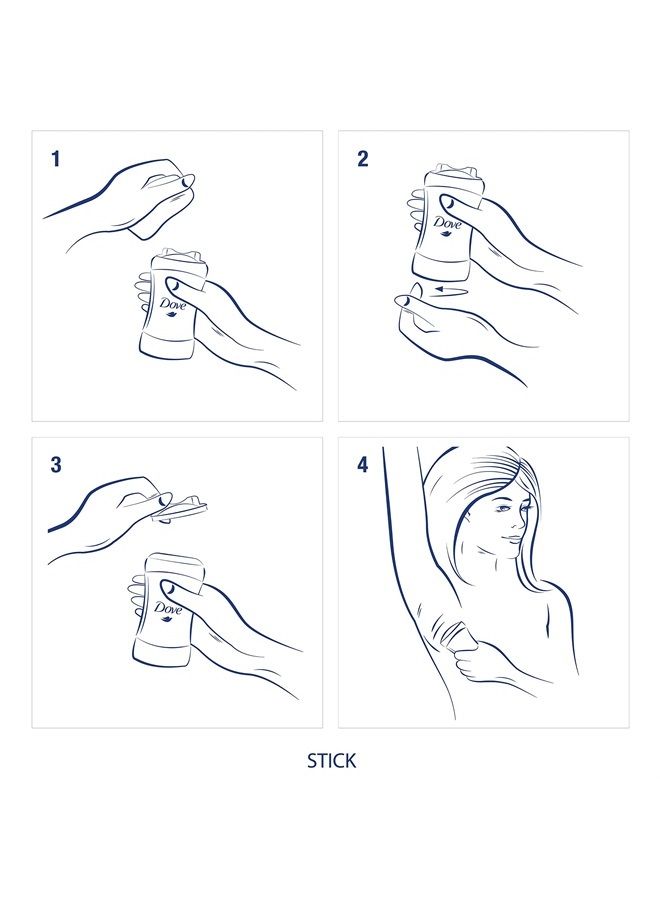 1

Dove

2

Dove

3

Dove

4

STICK