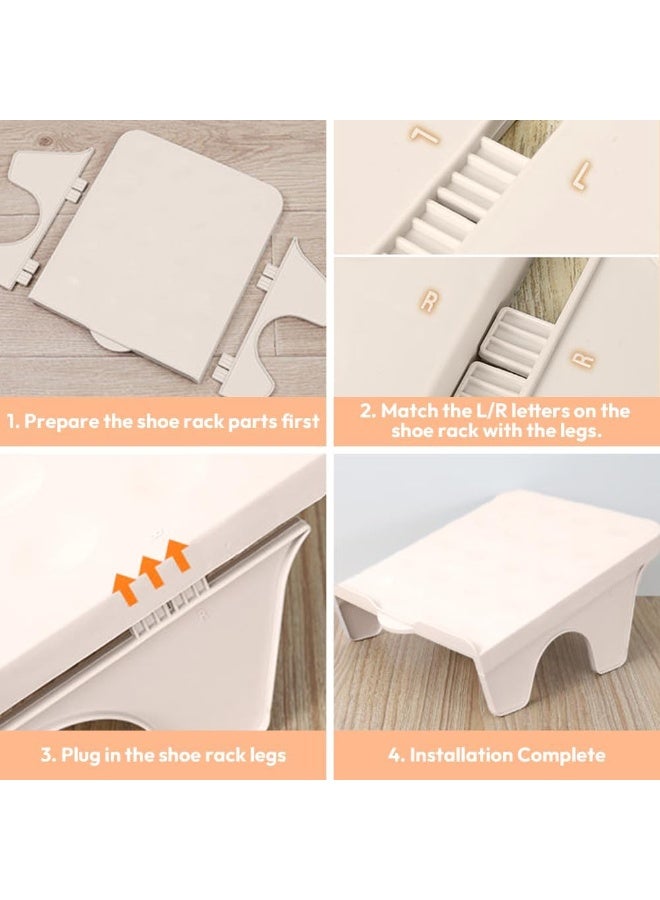 L

L

R

R

1. Prepare the shoe rack parts first

2. Match the L/R letters on the shoe rack with the legs.

R

3. Plug in the shoe rack legs

4. Installation Complete