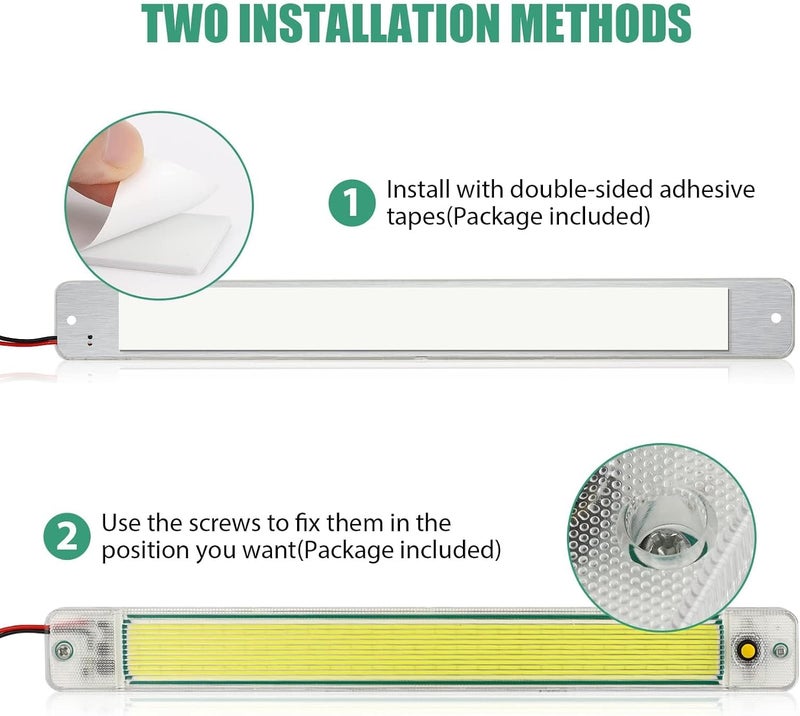 TWO INSTALLATION METHODS

1 Install with double-sided adhesive tapes(Package included)

2 Use the screws to fix them in the position you want(Package included)