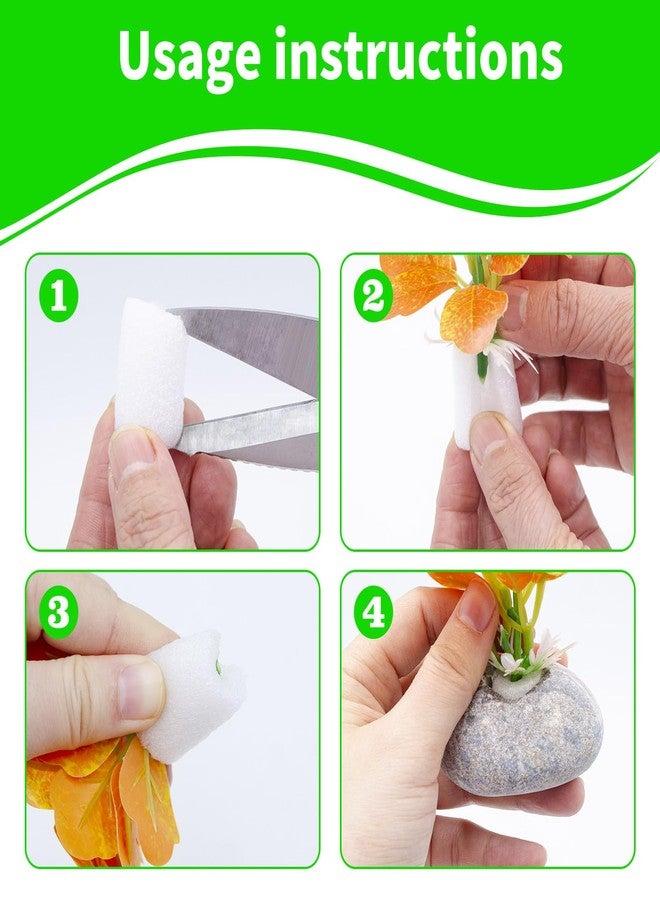 Usage instructions

1

2

3

4