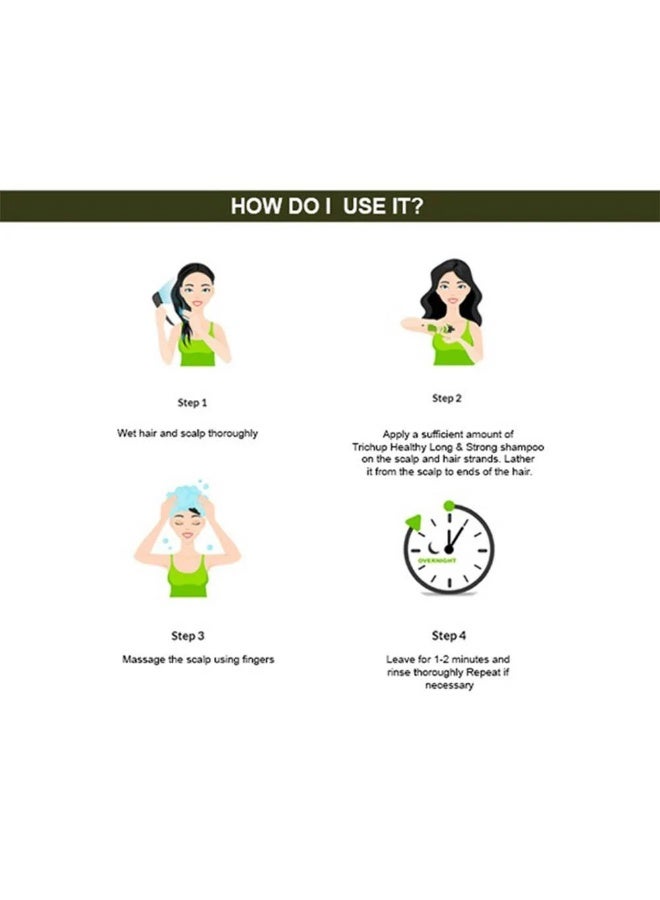 HOW DO I USE IT?

Step 1

Wet hair and scalp thoroughly

Step 2

Apply a sufficient amount of Trichup Healthy Long & Strong shampoo on the scalp and hair strands. Lather it from the scalp to ends of the hair.

Step 3

Massage the scalp using fingers

OVERNIGHT

Step 4

Leave for 1-2 minutes and rinse thoroughly Repeat if necessary