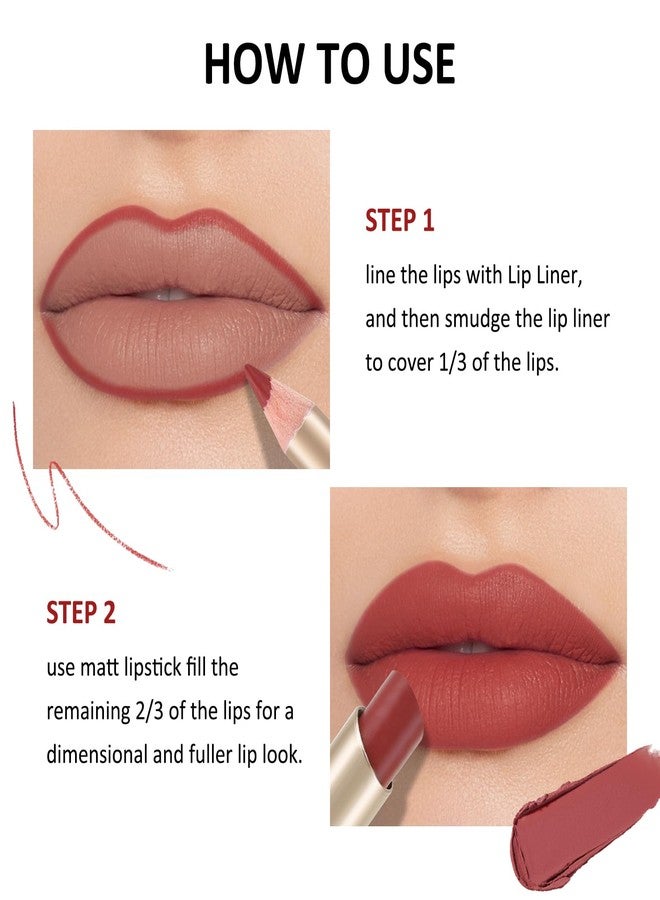 HOW TO USE

STEP 1

line the lips with Lip Liner, and then smudge the lip liner to cover 1/3 of the lips.

STEP 2

use matt lipstick fill the remaining 2/3 of the lips for a dimensional and fuller lip look.