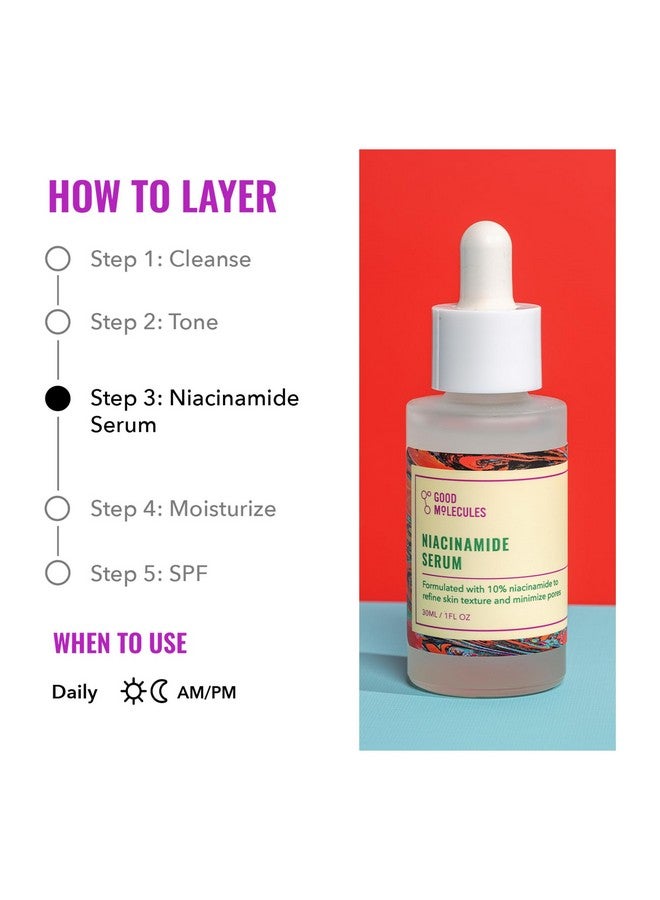 HOW TO LAYER

Step 1: Cleanse

Step 2: Tone

Step 3: Niacinamide Serum

Step 4: Moisturize

Step 5: SPF

WHEN TO USE

Daily AM/PM

GOOD MOLECULES

NIACINAMIDE SERUM

Formulated with 10% niacinamide to refine skin texture and minimize pores

30ML / 1FL OZ