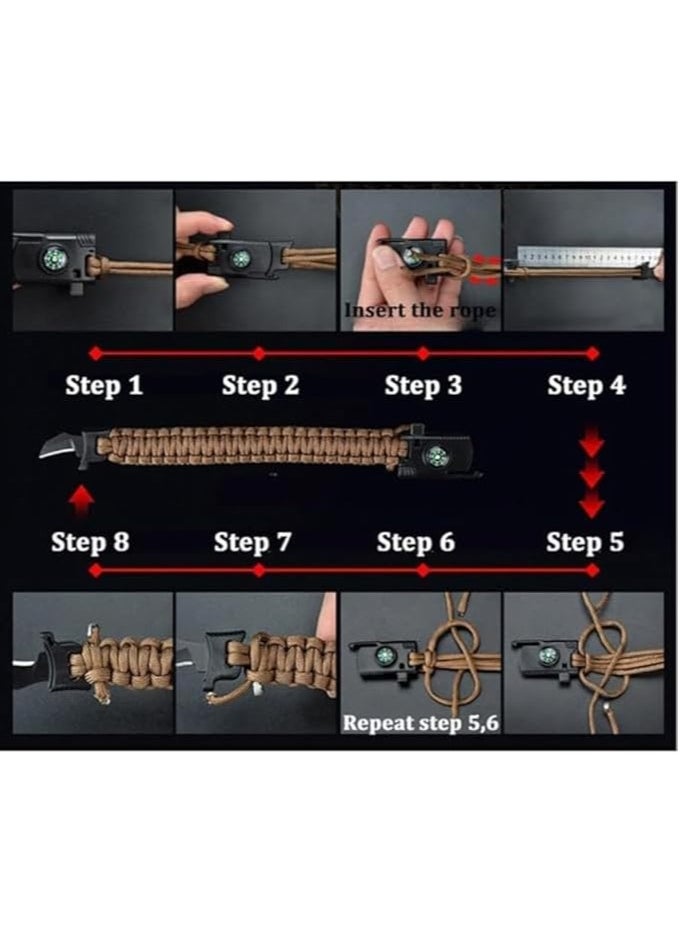 Insert the rope

Step 1 Step 2 Step 3 Step 4

Step 8 Step 7 Step 6 Step 5

Repeat step 5,6