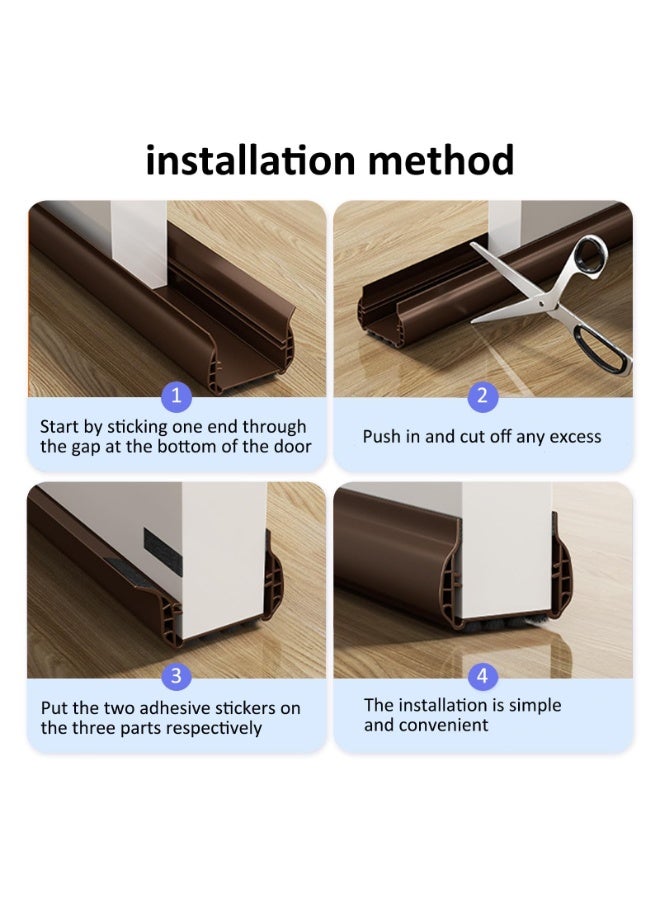 installation method

1

Start by sticking one end through the gap at the bottom of the door

2

Push in and cut off any excess

3

Put the two adhesive stickers on the three parts respectively

4

The installation is simple and convenient