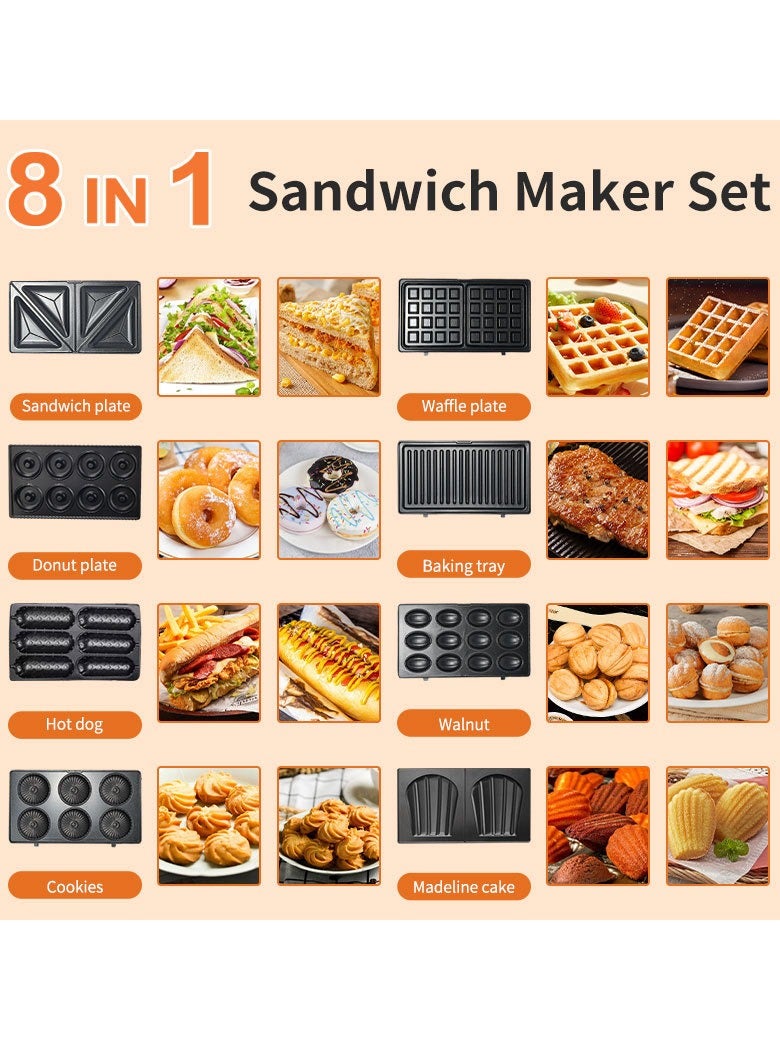 8 IN 1 Sandwich Maker Set

Sandwich plate

Waffle plate

Donut plate

Baking tray

Hot dog

Walnut

Cookies

Madeline cake