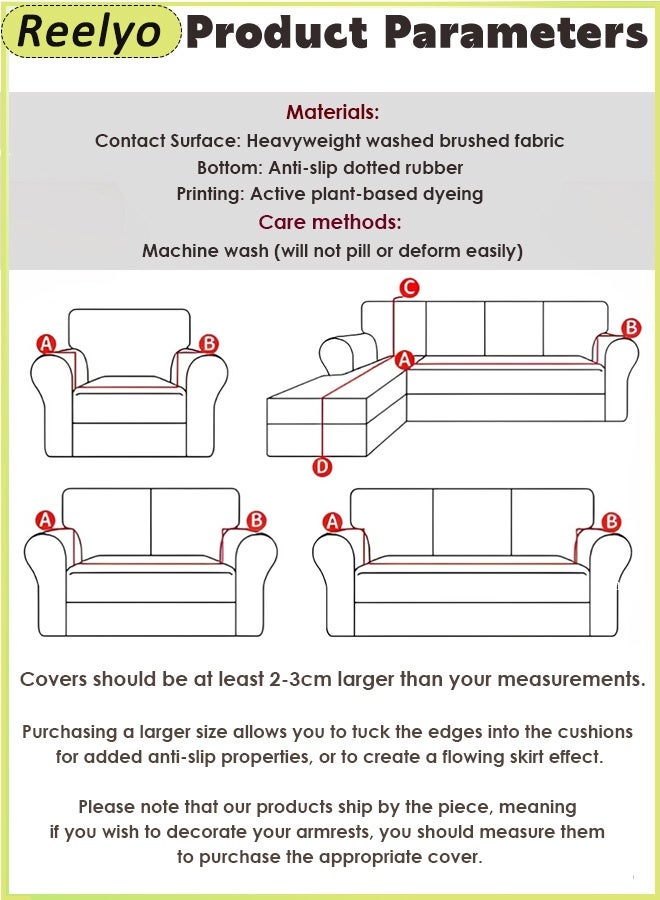 Reelyo Product Parameters

Materials:
Contact Surface: Heavyweight washed brushed fabric
Bottom: Anti-slip dotted rubber
Printing: Active plant-based dyeing
Care methods:
Machine wash (will not pill or deform easily)

A B

C B A D

A B

A B

Covers should be at least 2-3cm larger than your measurements.

Purchasing a larger size allows you to tuck the edges into the cushions for added anti-slip properties, or to create a flowing skirt effect.

Please note that our products ship by the piece, meaning if you wish to decorate your armrests, you should measure them to purchase the appropriate cover.