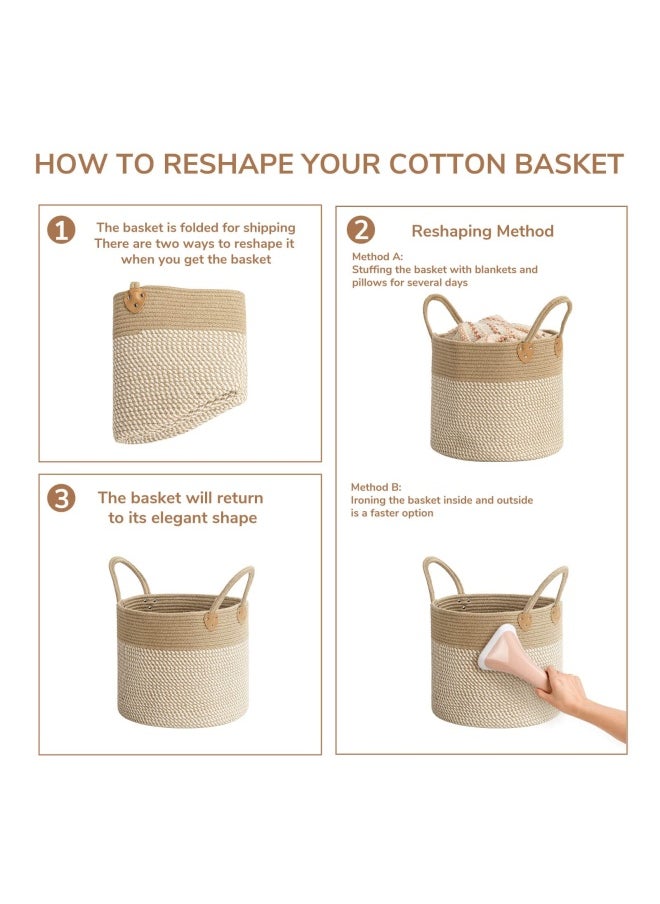 HOW TO RESHAPE YOUR COTTON BASKET

1
The basket is folded for shipping
There are two ways to reshape it when you get the basket

2
Reshaping Method
Method A:
Stuffing the basket with blankets and pillows for several days

Method B:
Ironing the basket inside and outside is a faster option

3
The basket will return to its elegant shape