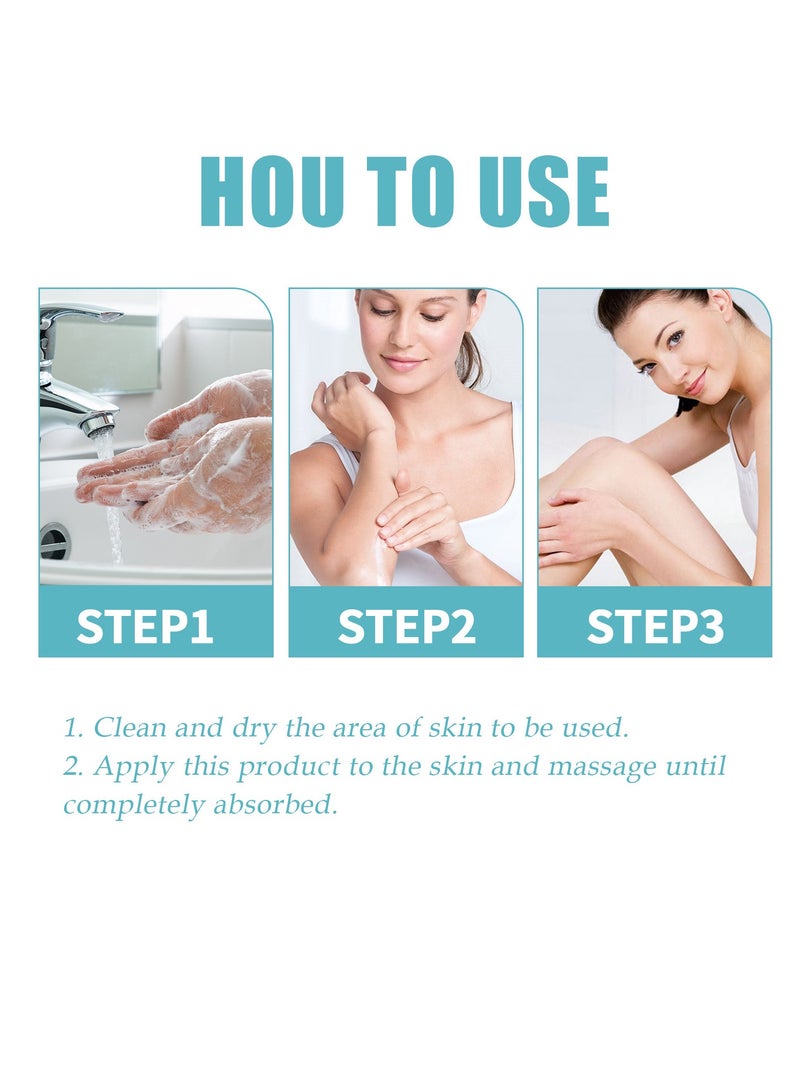 HOU TO USE

STEP1

STEP2

STEP3

1. Clean and dry the area of skin to be used.
2. Apply this product to the skin and massage until completely absorbed.