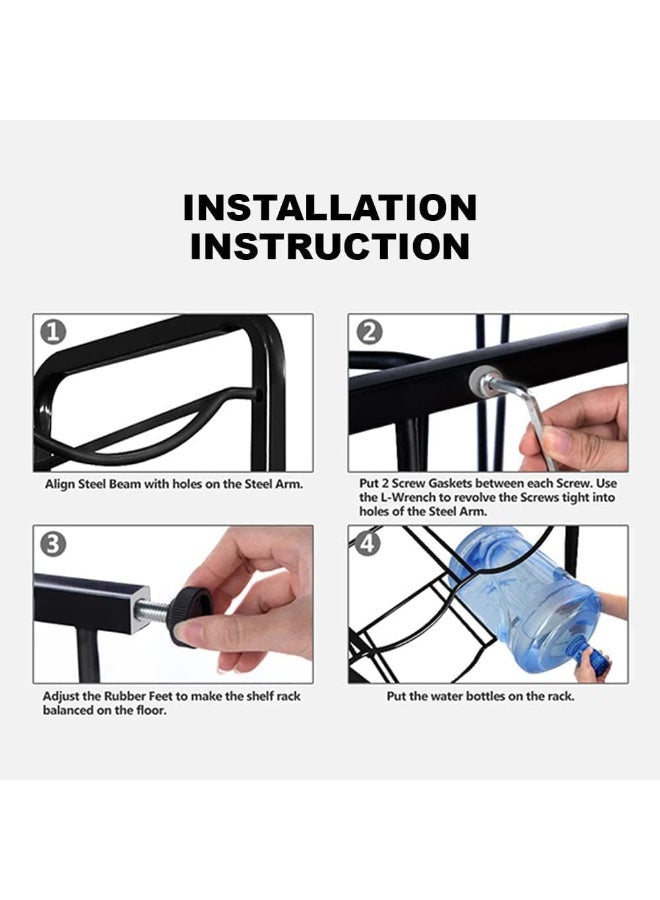 INSTALLATION
INSTRUCTION

1

Align Steel Beam with holes on the Steel Arm.

2

Put 2 Screw Gaskets between each Screw. Use the L-Wrench to revolve the Screws tight into holes of the Steel Arm.

3

Adjust the Rubber Feet to make the shelf rack balanced on the floor.

4

Put the water bottles on the rack.