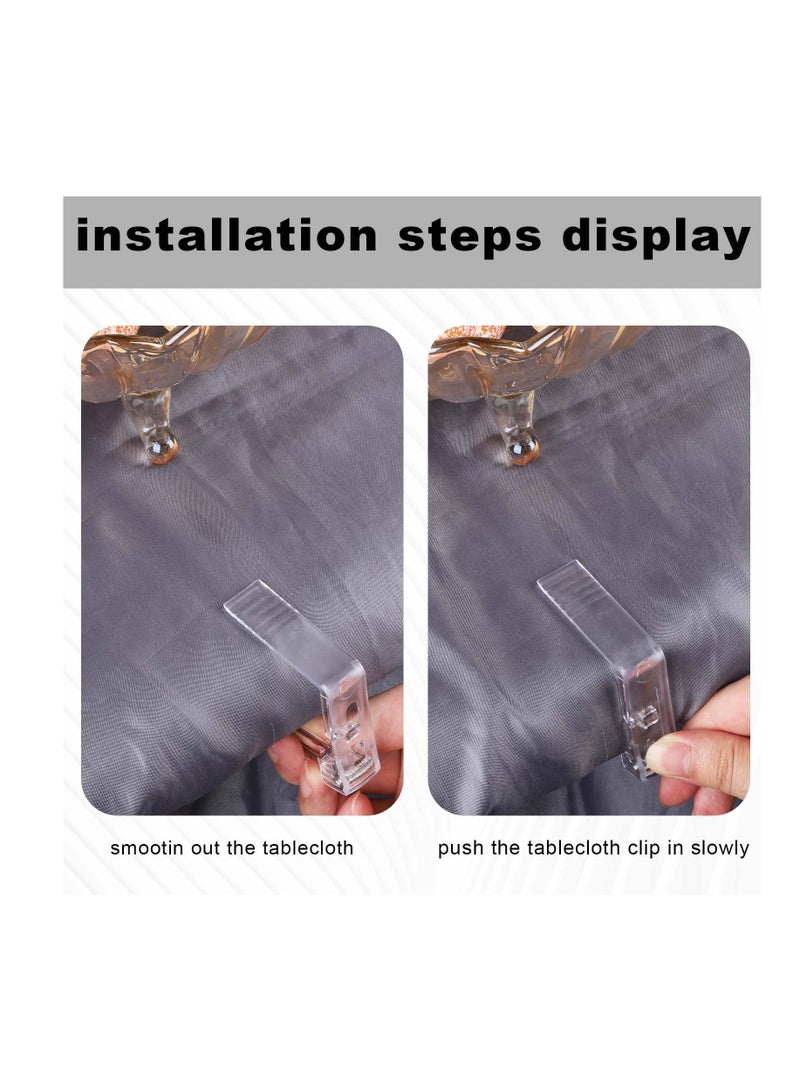 installation steps display

smootin out the tablecloth

push the tablecloth clip in slowly