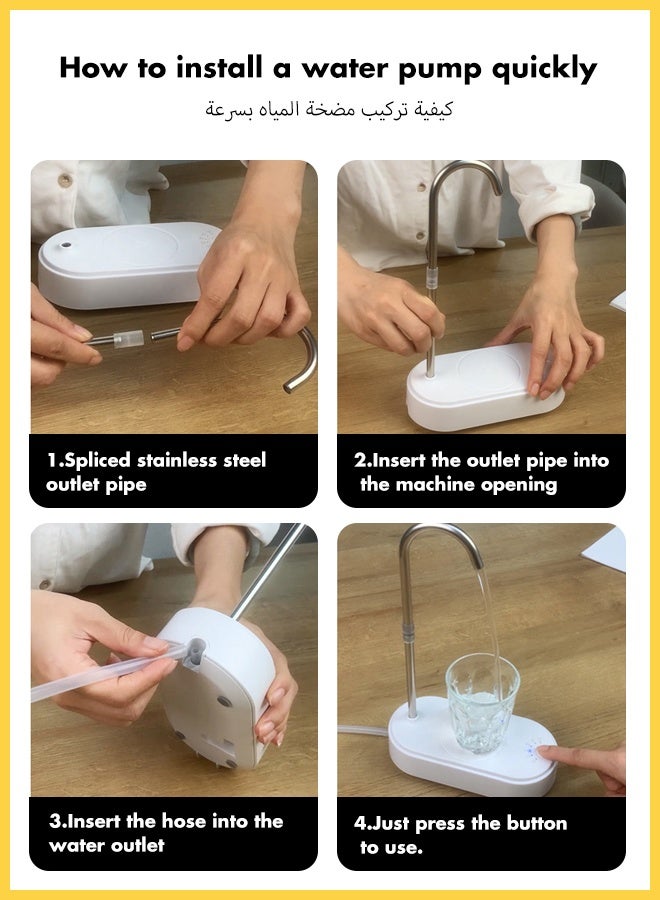 How to install a water pump quickly

كيفية تركيب مضخة المياه بسرعة

1.Spliced stainless steel outlet pipe

2.Insert the outlet pipe into the machine opening

3.Insert the hose into the water outlet

4.Just press the button to use.