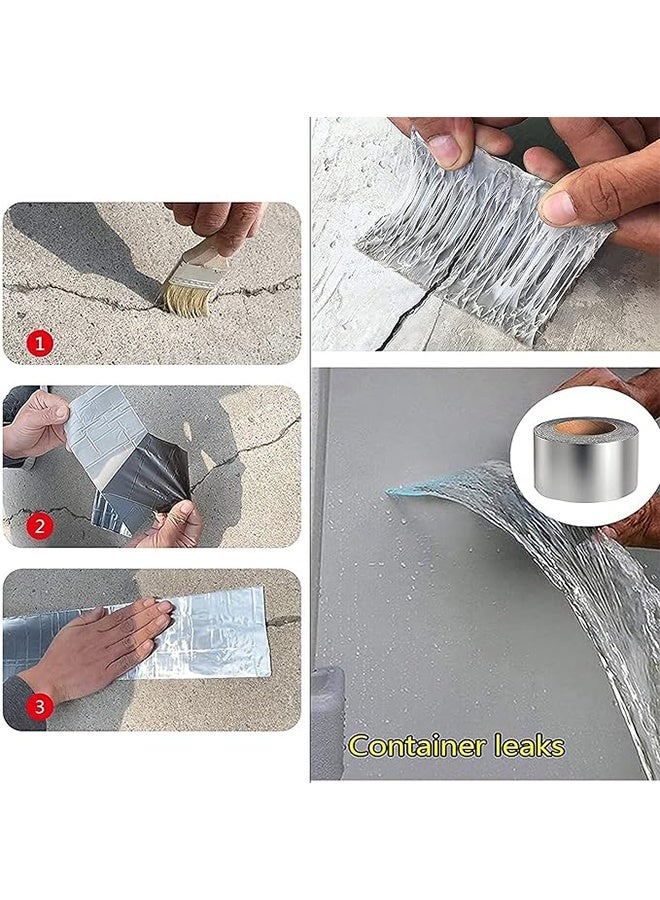 1

2

3

Container leaks