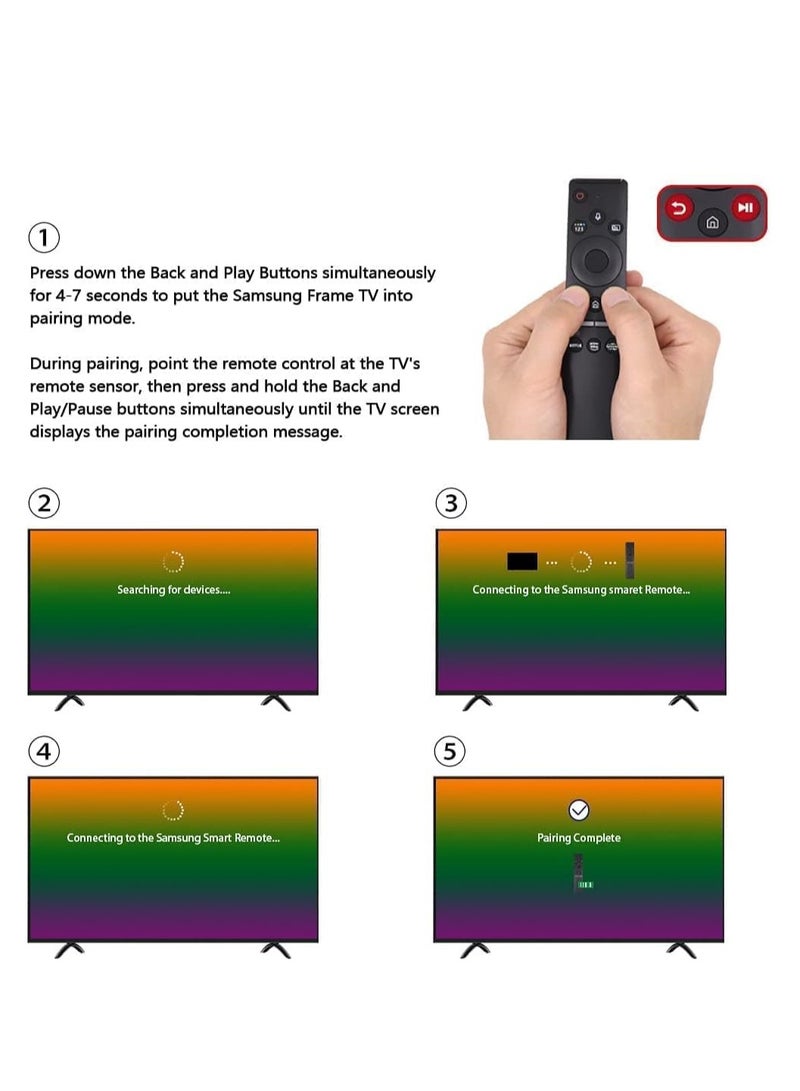 ①
Press down the Back and Play Buttons simultaneously for 4-7 seconds to put the Samsung Frame TV into pairing mode.

During pairing, point the remote control at the TV's remote sensor, then press and hold the Back and Play/Pause buttons simultaneously until the TV screen displays the pairing completion message.

②
Searching for devices....

③
Connecting to the Samsung smaret Remote...

④
Connecting to the Samsung Smart Remote...

⑤
Pairing Complete