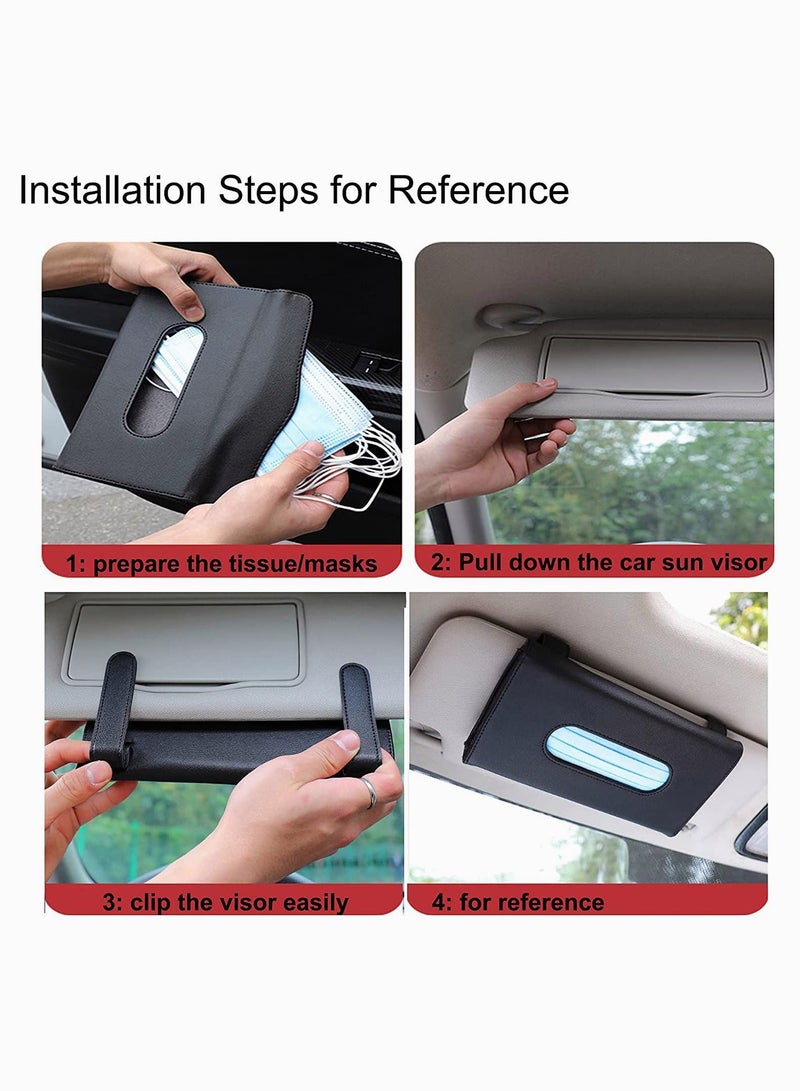 Installation Steps for Reference

1: prepare the tissue/masks

2: Pull down the car sun visor

3: clip the visor easily

4: for reference