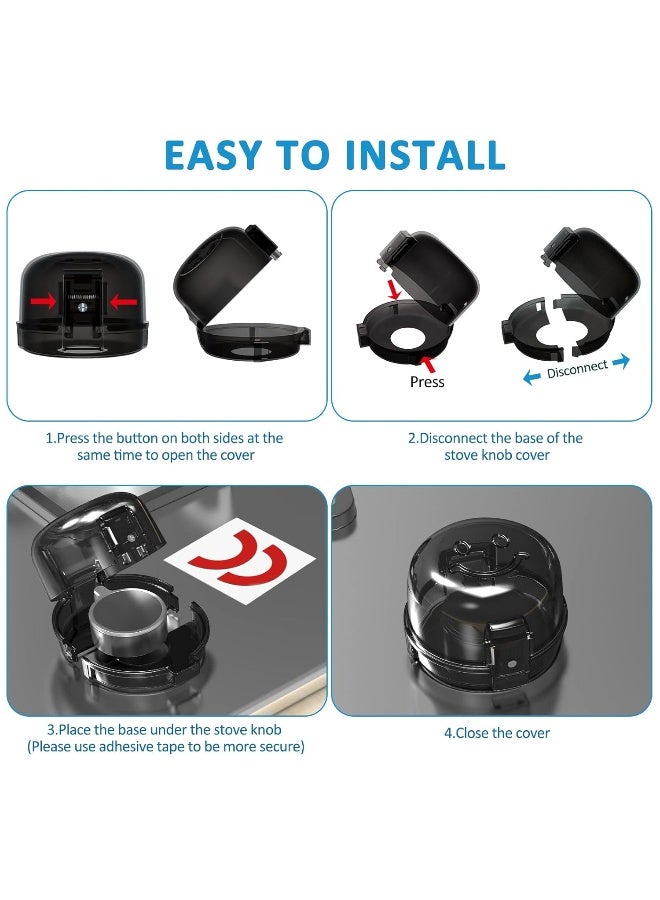 EASY TO INSTALL

Press

Disconnect

1.Press the button on both sides at the same time to open the cover

2.Disconnect the base of the stove knob cover

3.Place the base under the stove knob (Please use adhesive tape to be more secure)

4.Close the cover