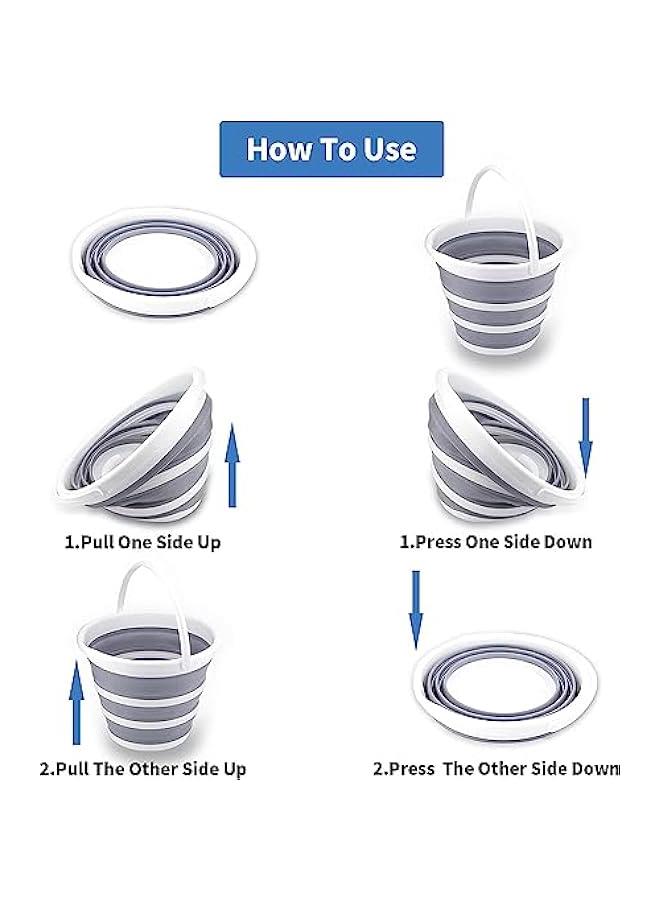 How To Use

1.Pull One Side Up

2.Pull The Other Side Up

1.Press One Side Down

2.Press  The Other Side Down