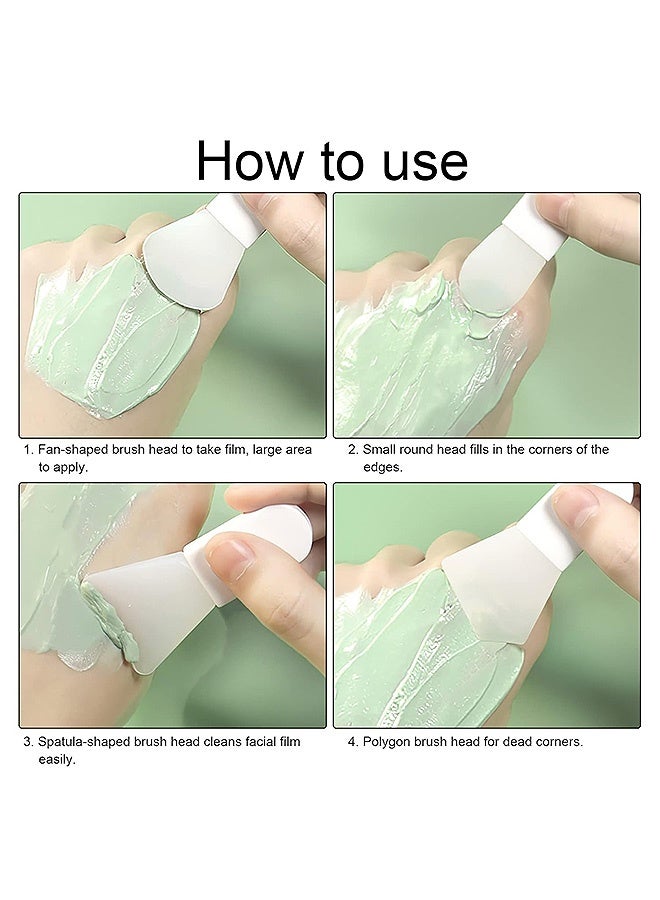 How to use

1. Fan-shaped brush head to take film, large area to apply.

2. Small round head fills in the corners of the edges.

3. Spatula-shaped brush head cleans facial film easily.

4. Polygon brush head for dead corners.