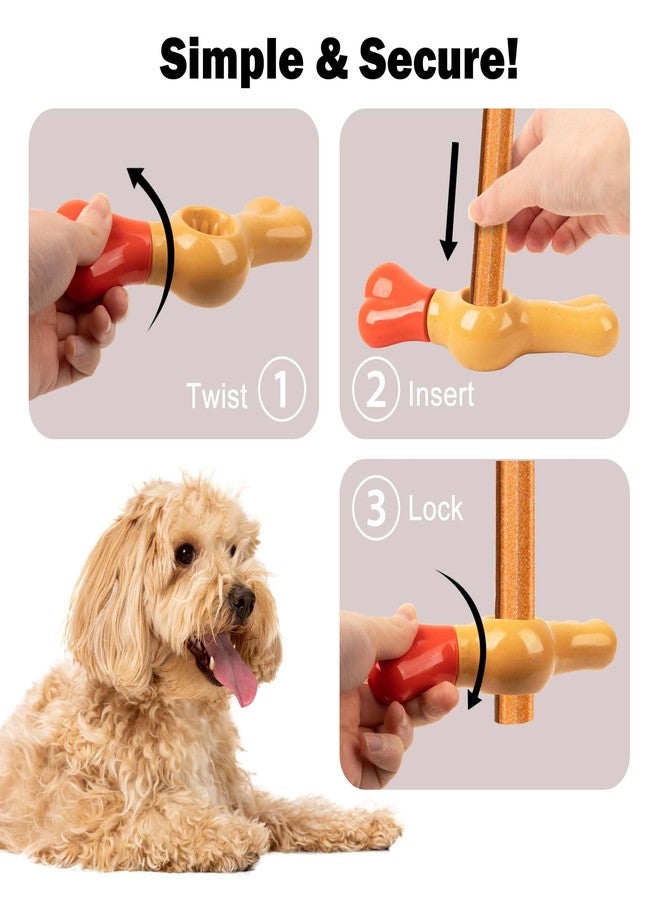 Simple & Secure!

Twist 1

2 Insert

3 Lock