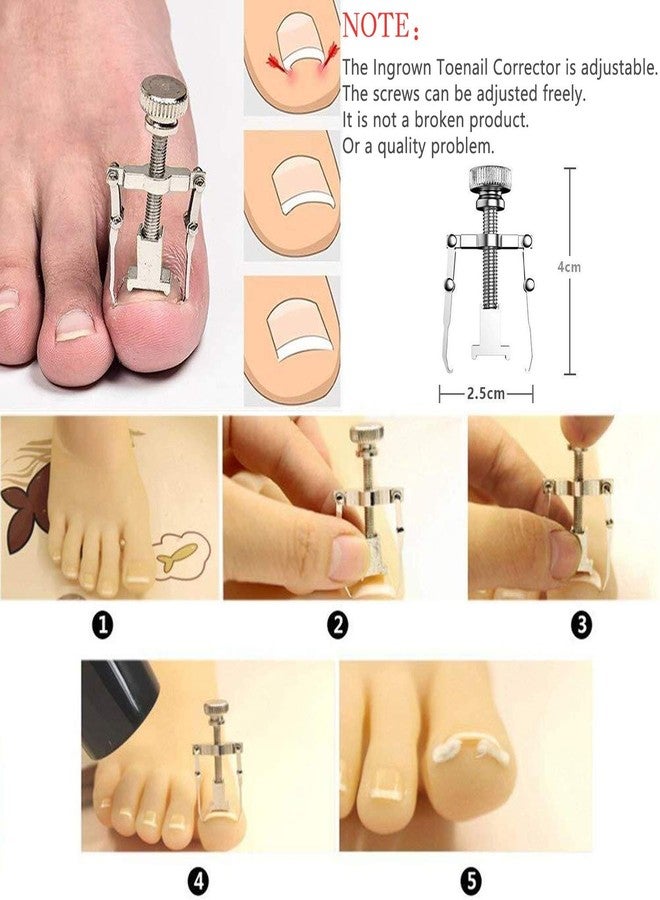 NOTE:
The Ingrown Toenail Corrector is adjustable.
The screws can be adjusted freely.
It is not a broken product.
Or a quality problem.

4cm

2.5cm

1

2

3

4

5