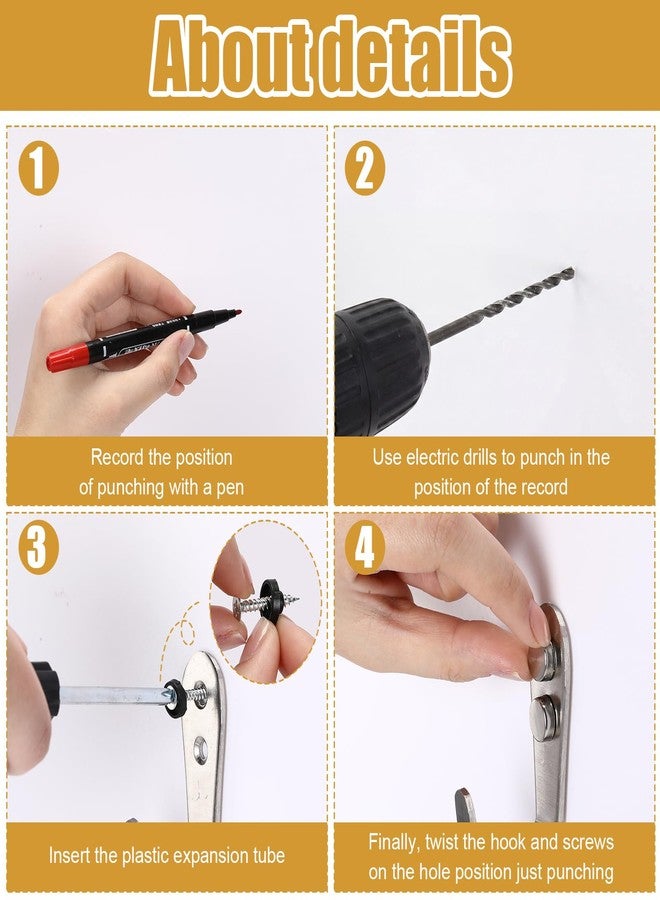 About details

1

Record the position of punching with a pen

2

Use electric drills to punch in the position of the record

3

Insert the plastic expansion tube

4

Finally, twist the hook and screws on the hole position just punching