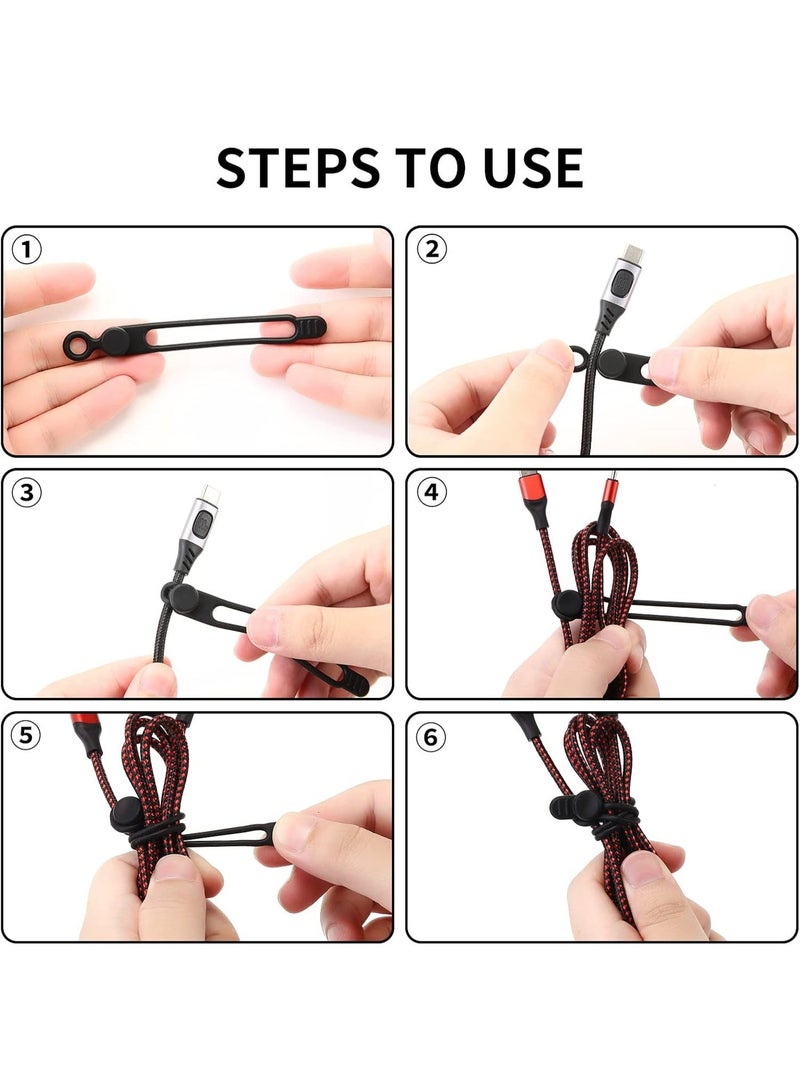 STEPS TO USE

①

②

③

④

⑤

⑥