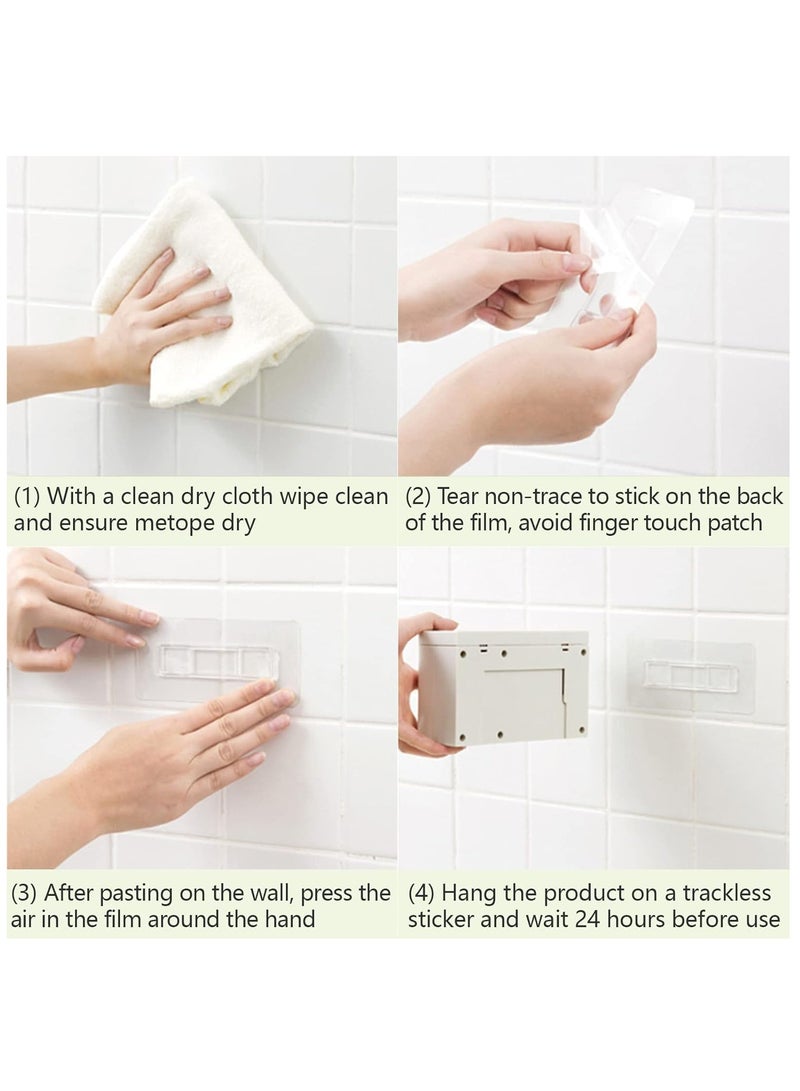 (1) With a clean dry cloth wipe clean and ensure metope dry

(2) Tear non-trace to stick on the back of the film, avoid finger touch patch

(3) After pasting on the wall, press the air in the film around the hand

(4) Hang the product on a trackless sticker and wait 24 hours before use