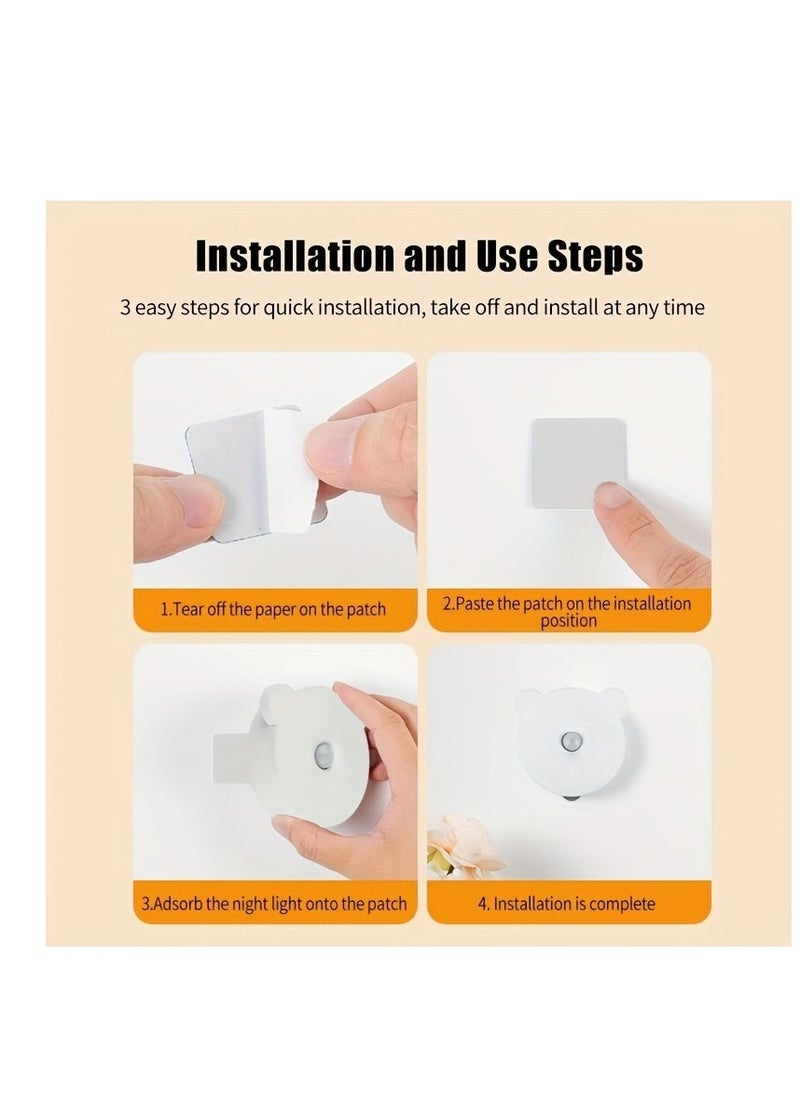 Installation and Use Steps

3 easy steps for quick installation, take off and install at any time

1.Tear off the paper on the patch

2.Paste the patch on the installation position

3.Adsorb the night light onto the patch

4. Installation is complete