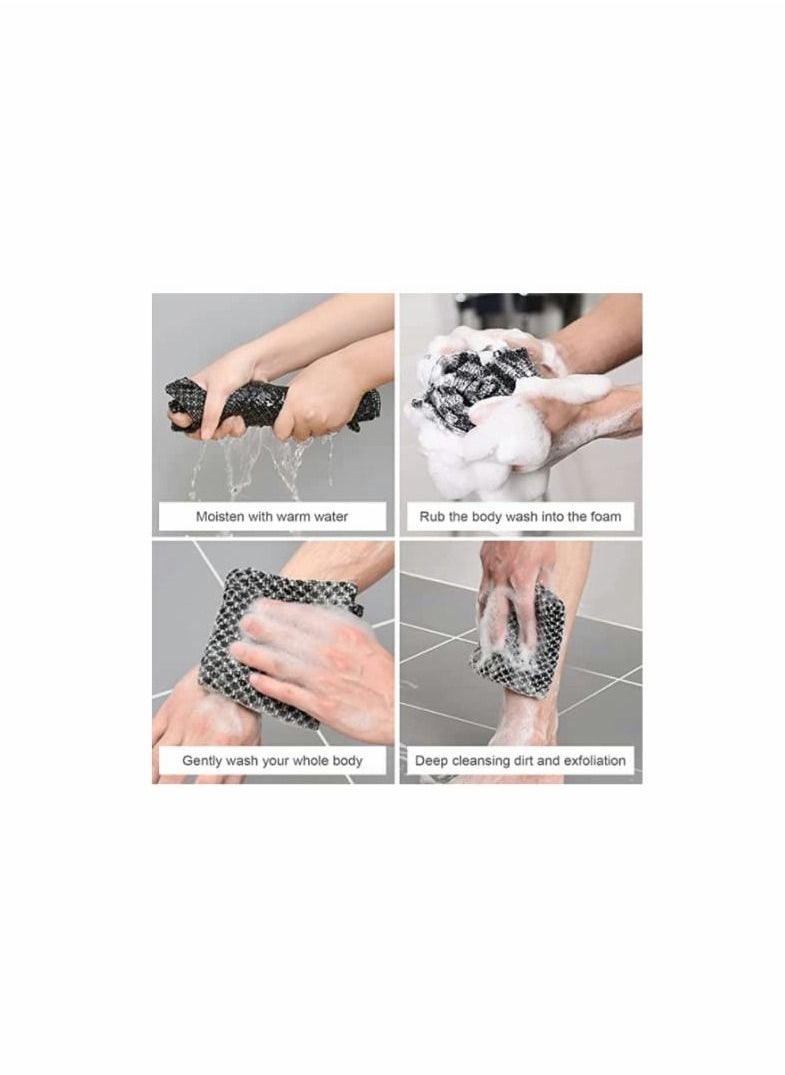 Moisten with warm water

Rub the body wash into the foam

Gently wash your whole body

Deep cleansing dirt and exfoliation